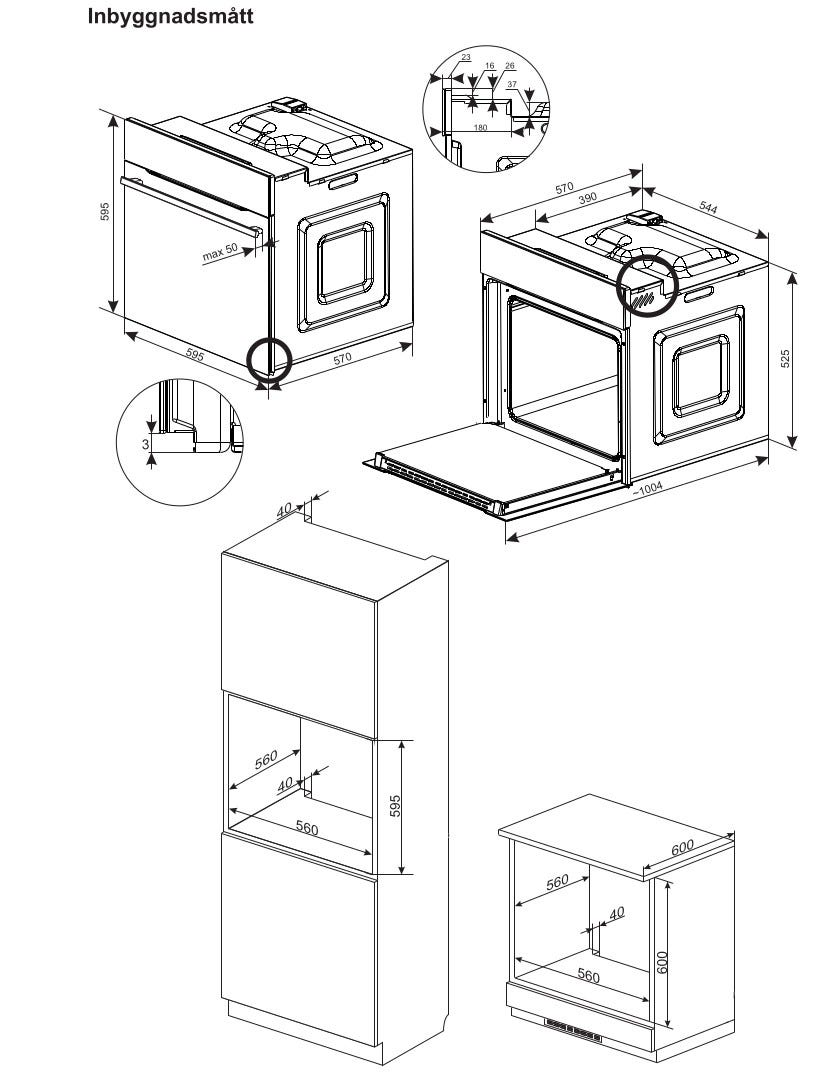 Inbyggnadsmått

23
16
26
37
180

595
max 50
595
570
3

570
390
544
525
~1004

40
560
40
560
595

600
560
40
560
600