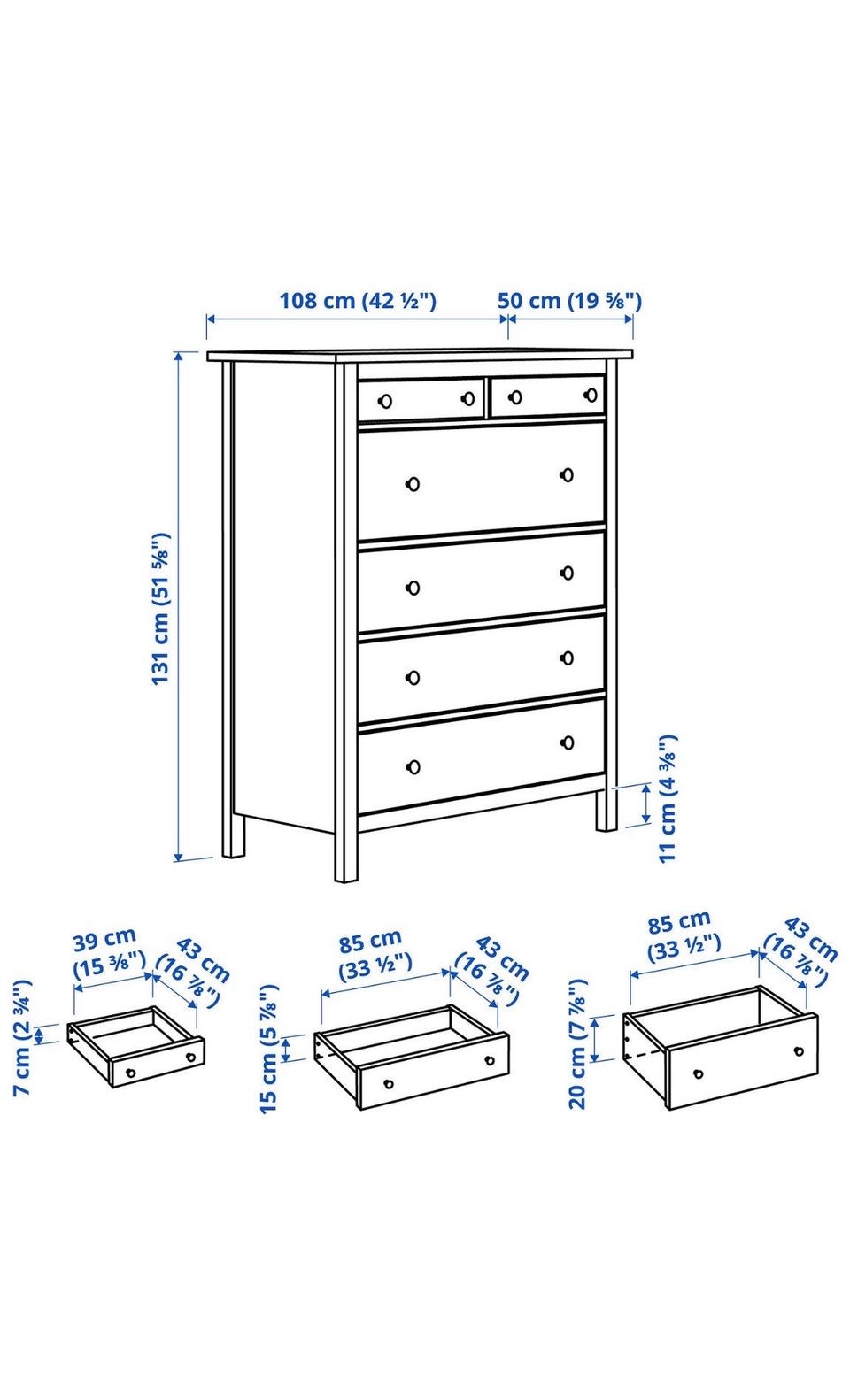 108 cm (42 ½")
50 cm (19 ⅝")
131 cm (51 ⅝")
11 cm (4 ⅜")

39 cm (15 ⅜")
43 cm (16 ⅞")
7 cm (2 ¾")

85 cm (33 ½")
43 cm (16 ⅞")
15 cm (5 ⅞")

85 cm (33 ½")
43 cm (16 ⅞")
20 cm (7 ⅞")