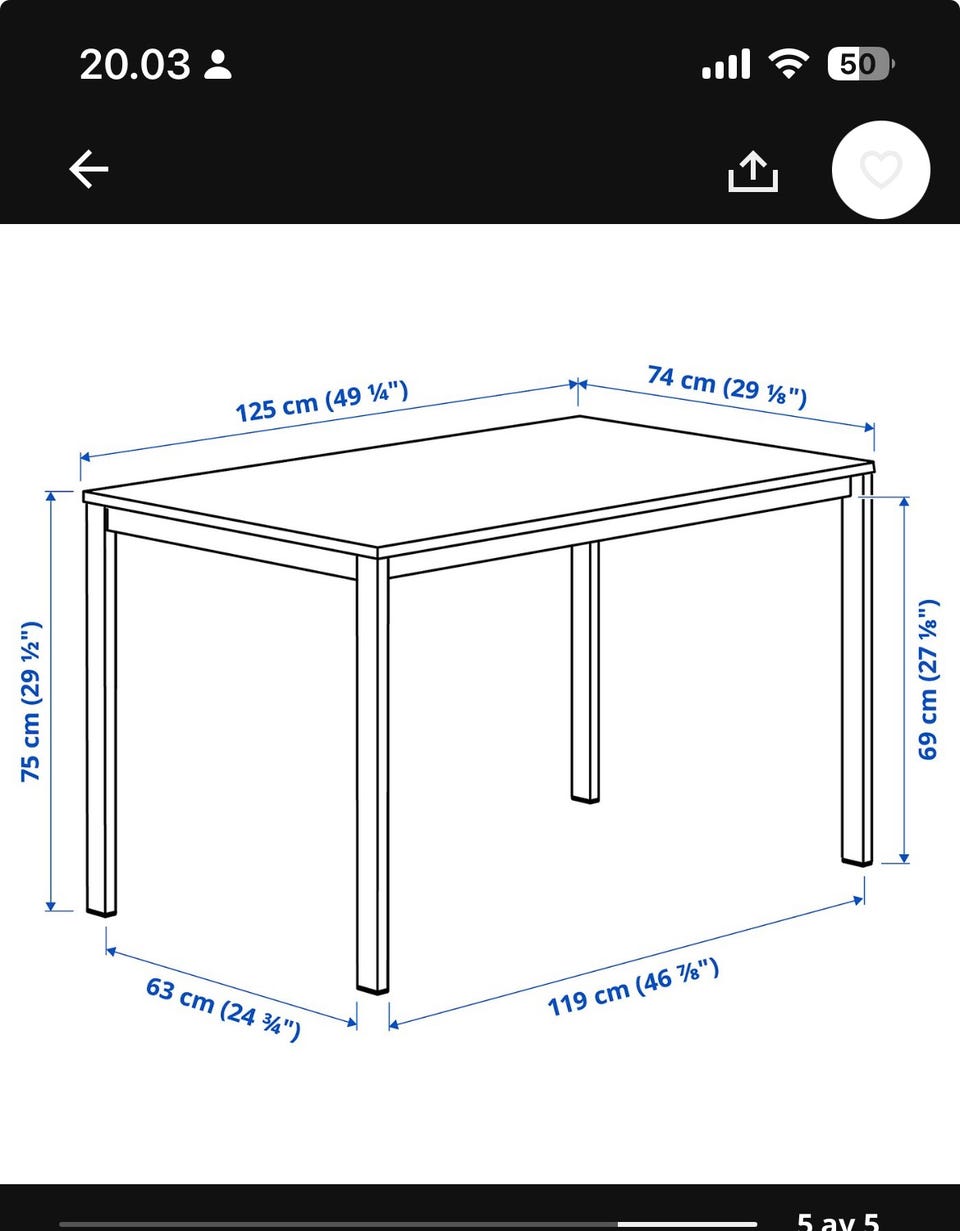 20.03

50

125 cm (49 ¼")

74 cm (29 ⅛")

75 cm (29 ½")

69 cm (27 ⅛")

63 cm (24 ¾")

119 cm (46 ⅞")

5 av 5