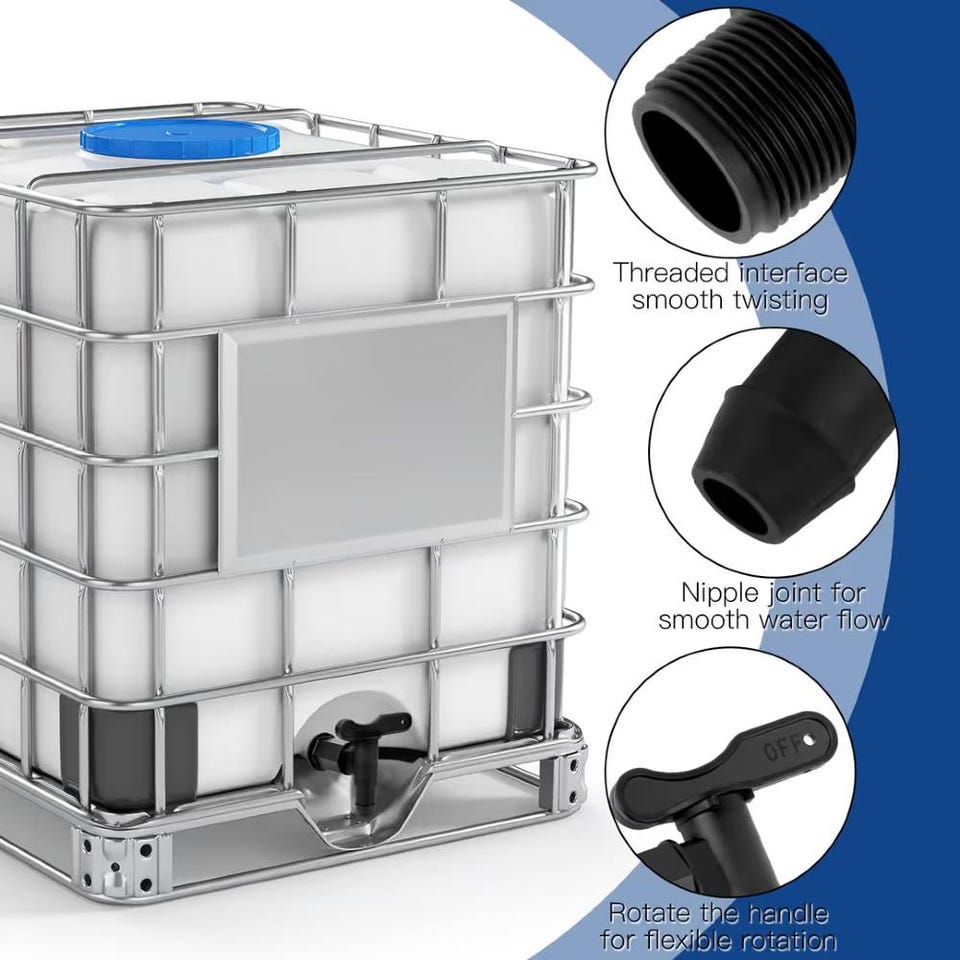 Threaded interface smooth twisting

Nipple joint for smooth water flow

OFF

Rotate the handle for flexible rotation