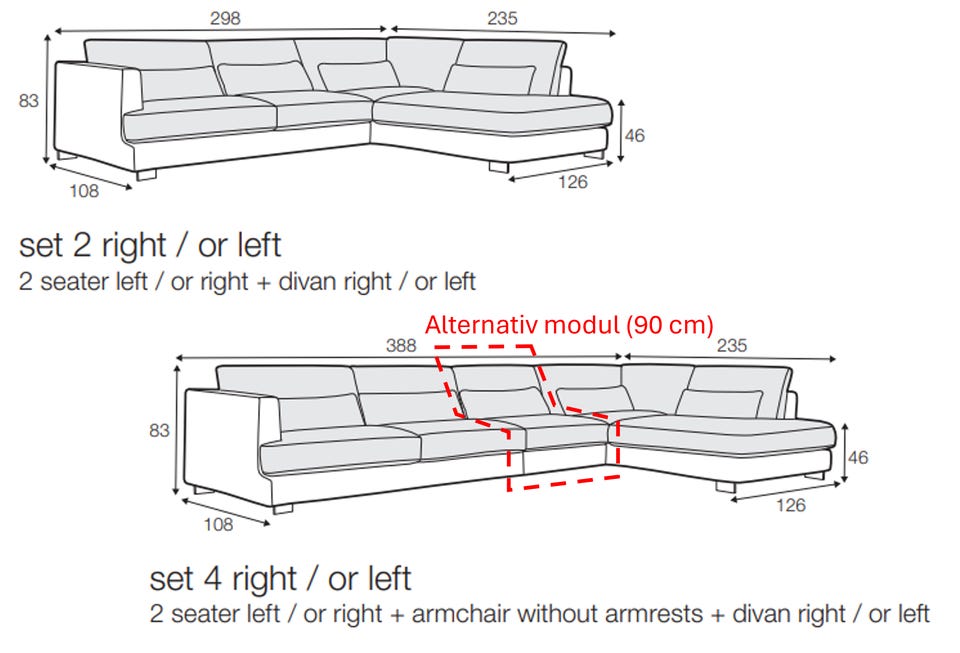 298
235
83
46
108
126

set 2 right / or left
2 seater left / or right + divan right / or left

Alternativ modul (90 cm)
388
235
83
46
108
126

set 4 right / or left
2 seater left / or right + armchair without armrests + divan right / or left