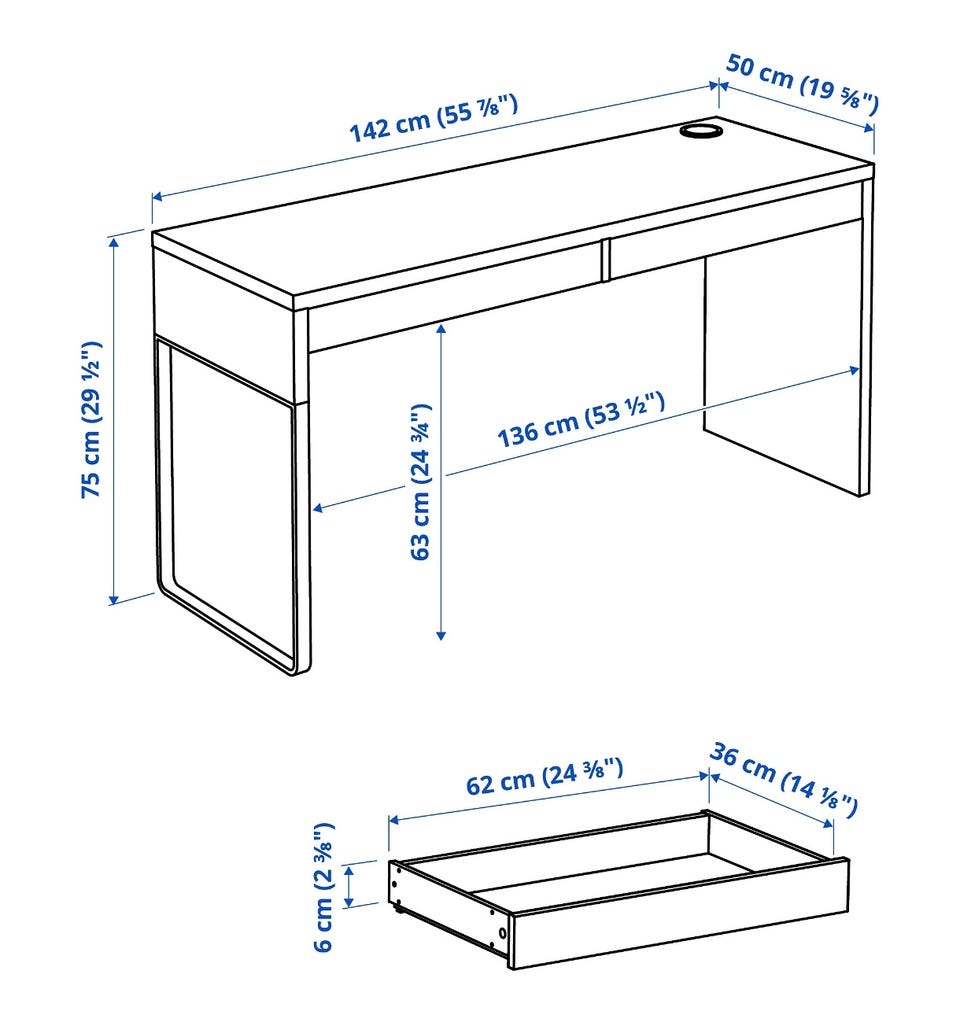 142 cm (55 ⅞")
50 cm (19 ⅝")
75 cm (29 ½")
63 cm (24 ¾")
136 cm (53 ½")
62 cm (24 ⅜")
36 cm (14 ⅛")
6 cm (2 ⅜")