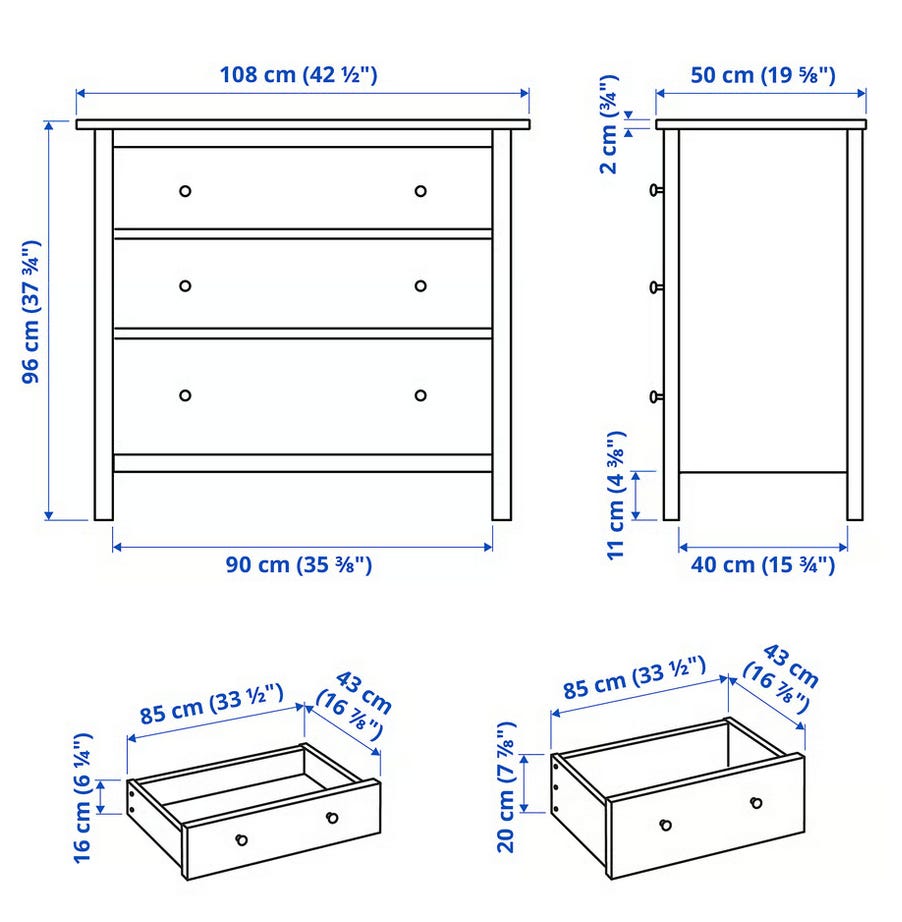 108 cm (42 ½")

96 cm (37 ¾")

90 cm (35 ⅜")

50 cm (19 ⅝")

2 cm (¾")

11 cm (4 ⅜")

40 cm (15 ¾")

85 cm (33 ½")

43 cm (16 ⅞")

16 cm (6 ¼")

85 cm (33 ½")

43 cm (16 ⅞")

20 cm (7 ⅞")