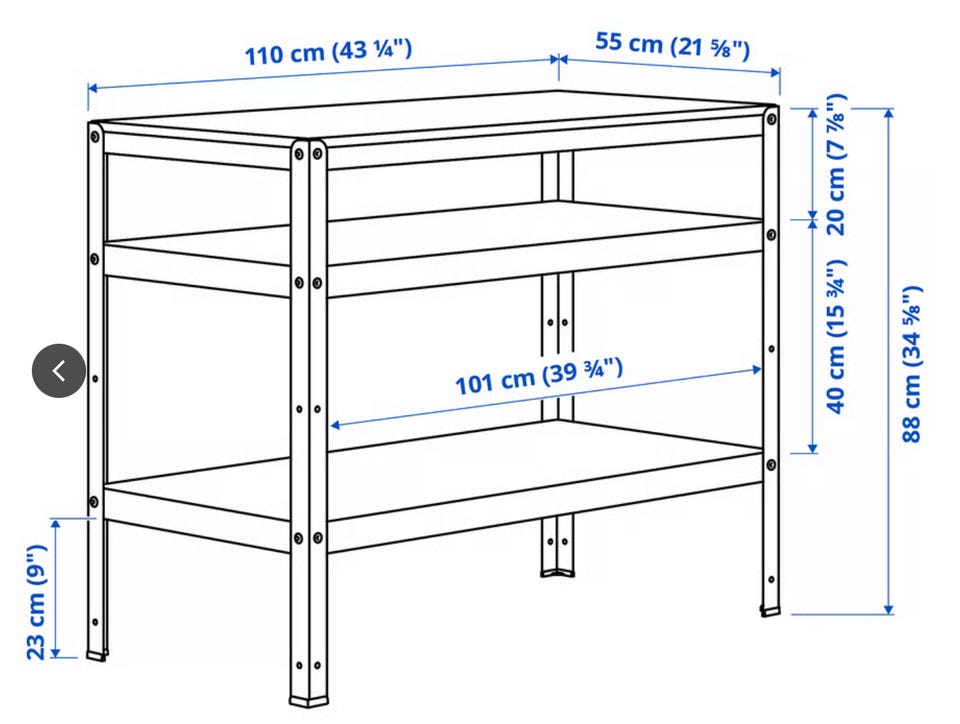 110 cm (43 ¼")
55 cm (21 ⅝")
20 cm (7 ⅞")
40 cm (15 ¾")
88 cm (34 ⅝")
101 cm (39 ¾")
23 cm (9")