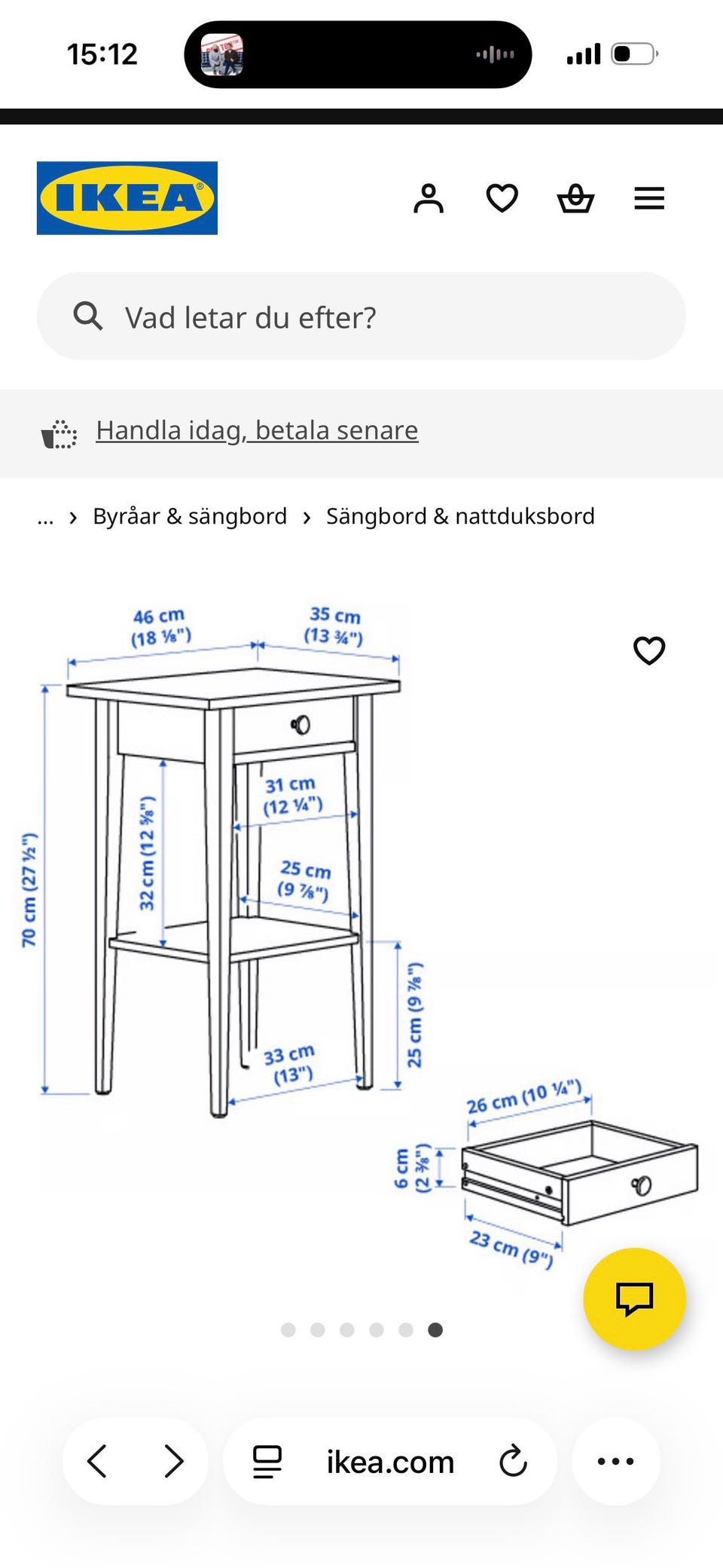 15:12

IKEA

Vad letar du efter?

Handla idag, betala senare

... › Byråar & sängbord › Sängbord & nattduksbord

46 cm (18 ⅛")
35 cm (13 ¾")
70 cm (27 ½")
32 cm (12 ⅝")
31 cm (12 ¼")
25 cm (9 ⅞")
25 cm (9 ⅞")
33 cm (13")
26 cm (10 ¼")
6 cm (2 ⅜")
23 cm (9")

ikea.com