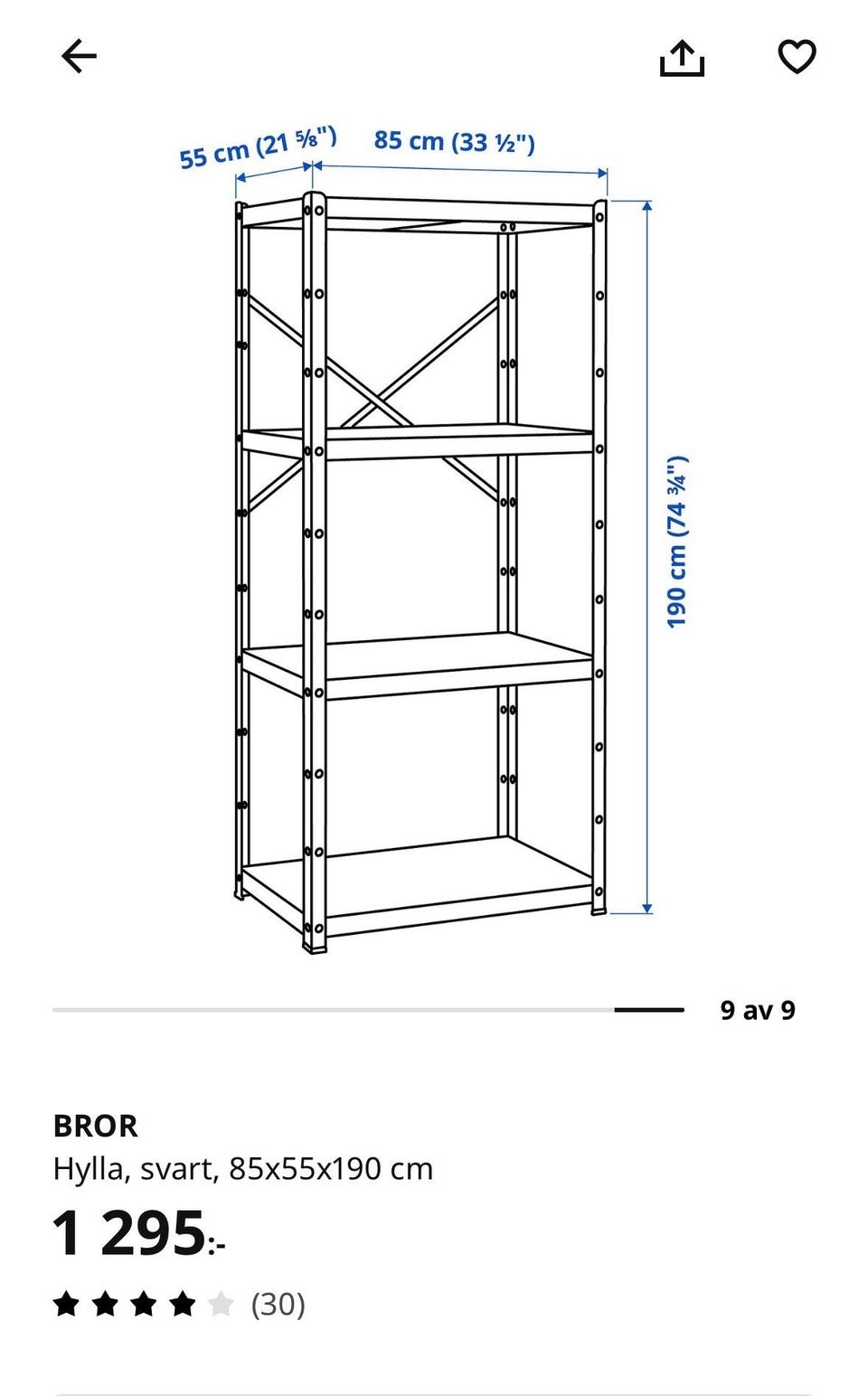 55 cm (21 ⅝")
85 cm (33 ½")
190 cm (74 ¾")

9 av 9

BROR
Hylla, svart, 85x55x190 cm
1 295:-
(30)