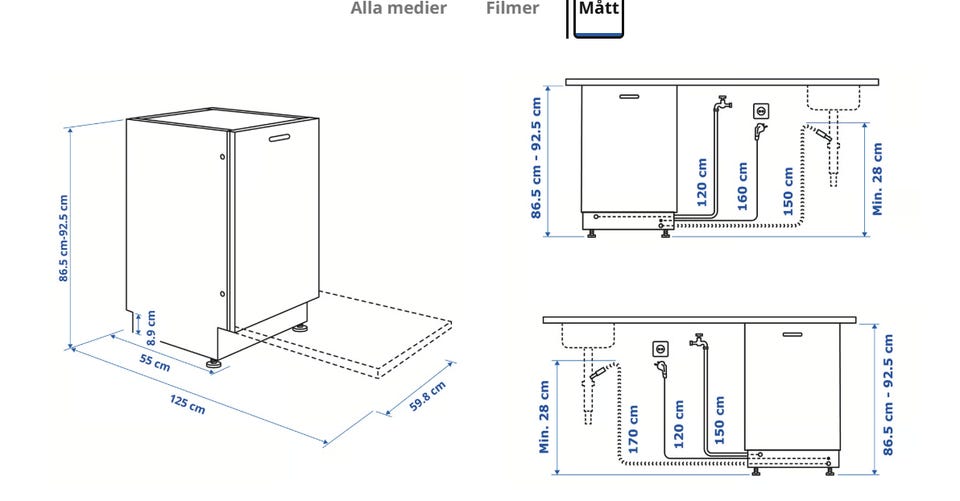 Alla medier Filmer Mått

86.5 cm-92.5 cm
8.9 cm
55 cm
125 cm
59.8 cm

86.5 cm - 92.5 cm
120 cm
160 cm
150 cm
Min. 28 cm

Min. 28 cm
170 cm
120 cm
150 cm
86.5 cm - 92.5 cm