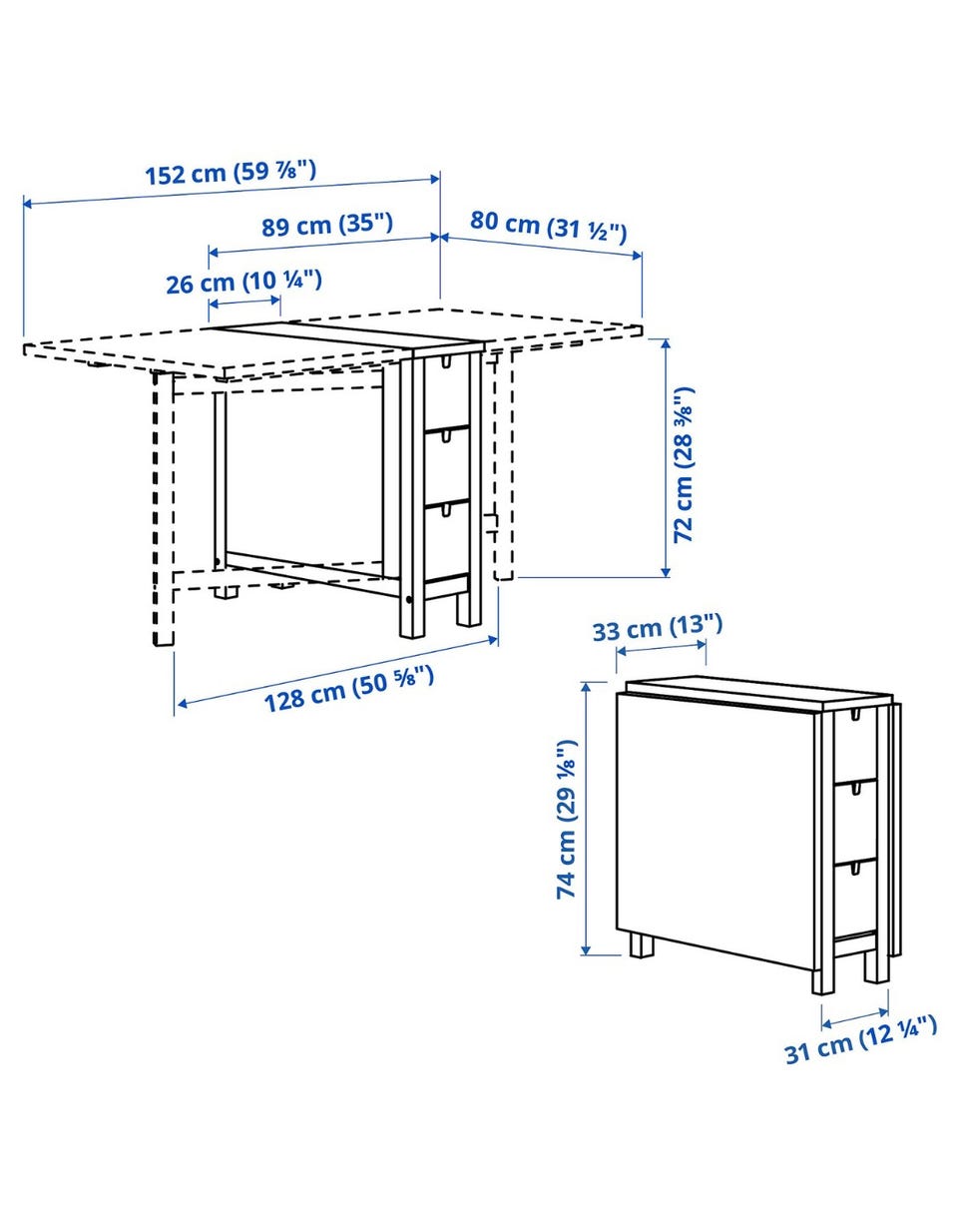 152 cm (59 ⅞")

89 cm (35")

80 cm (31 ½")

26 cm (10 ¼")

72 cm (28 ⅜")

128 cm (50 ⅝")

33 cm (13")

74 cm (29 ⅛")

31 cm (12 ¼")