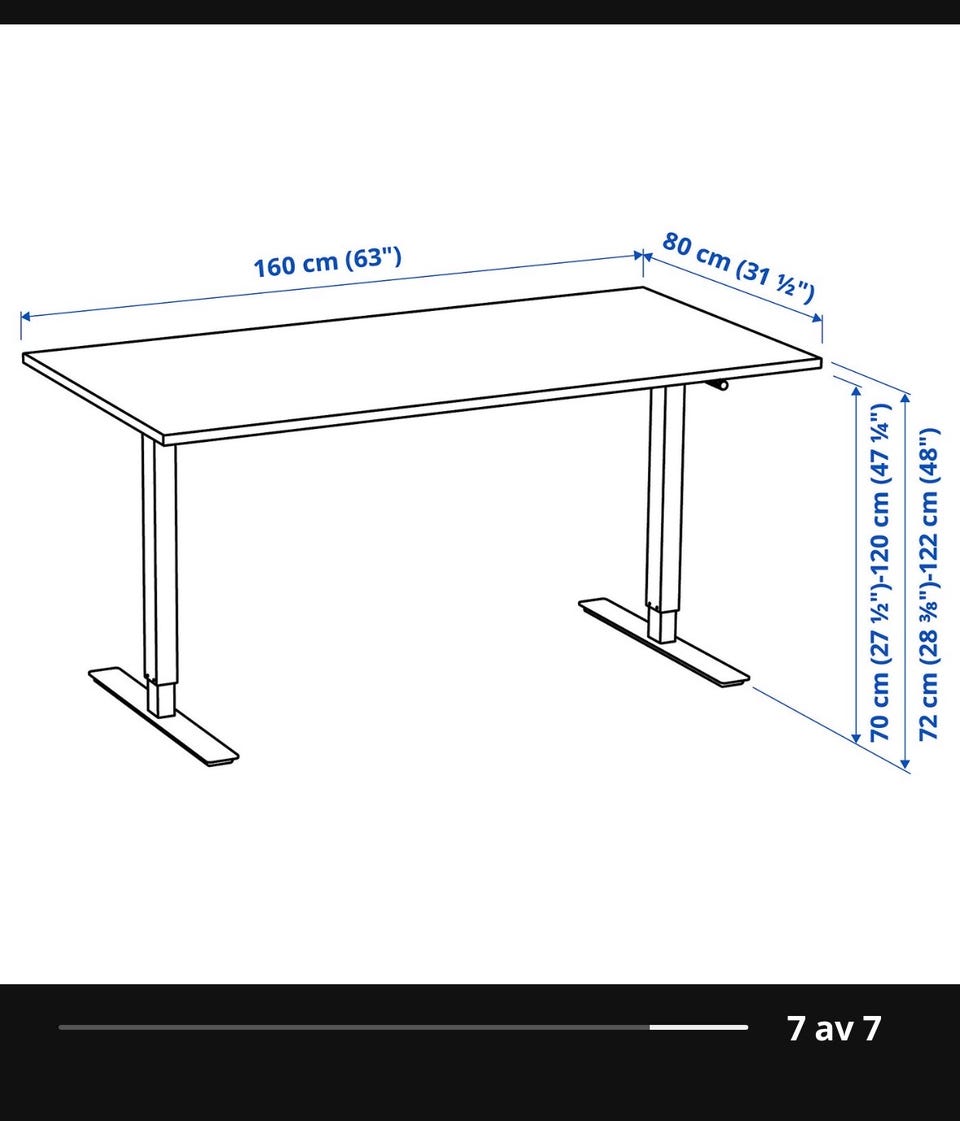 160 cm (63")

80 cm (31 ½")

70 cm (27 ½")-120 cm (47 ¼")

72 cm (28 ⅜")-122 cm (48")

7 av 7