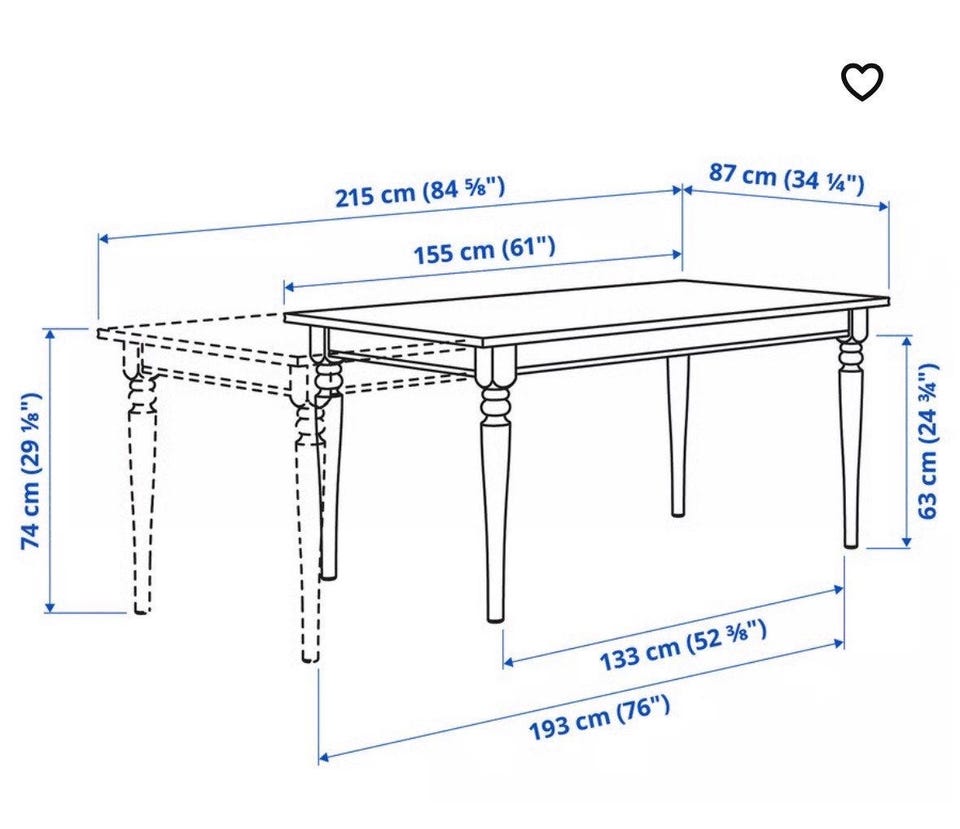 215 cm (84 ⅝")

87 cm (34 ¼")

155 cm (61")

74 cm (29 ⅛")

63 cm (24 ¾")

133 cm (52 ⅜")

193 cm (76")