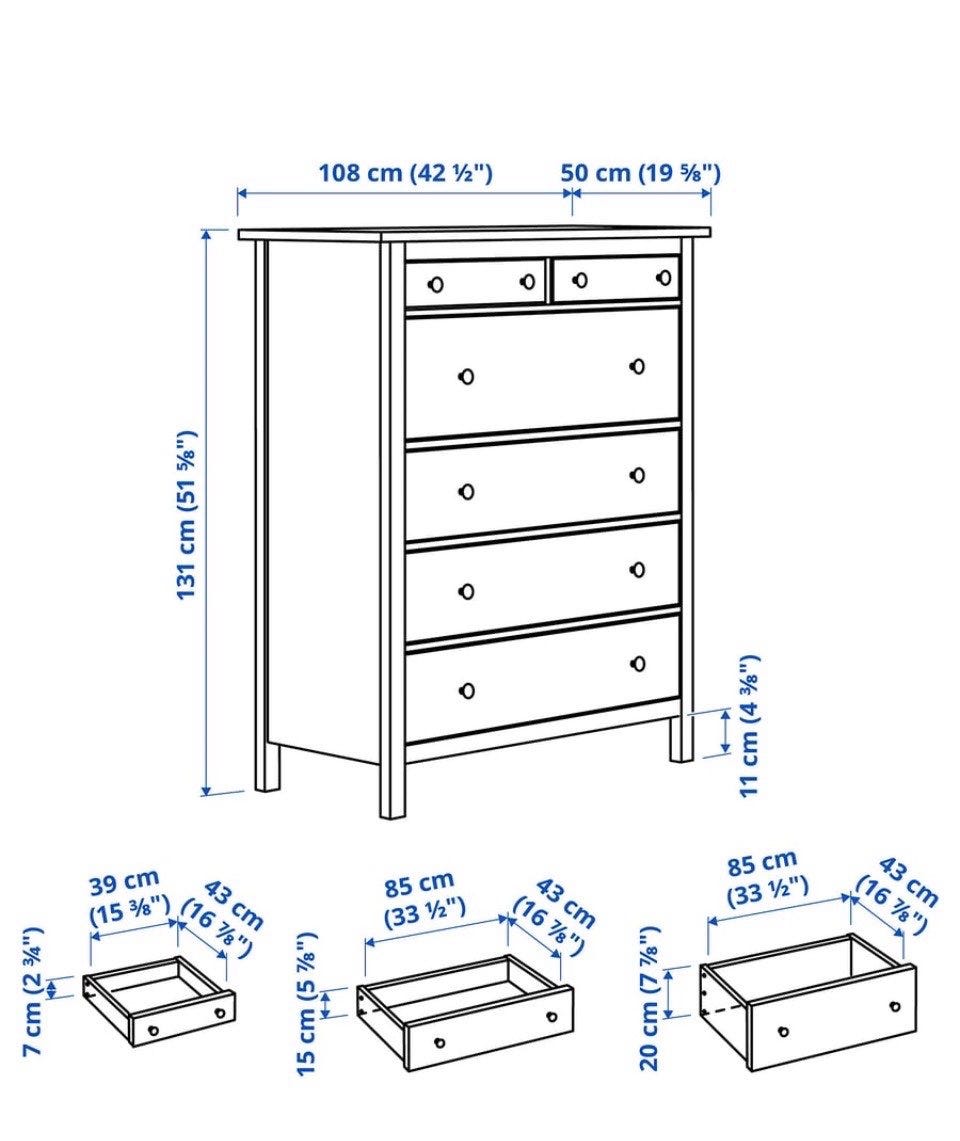 108 cm (42 ½")
50 cm (19 ⅝")
131 cm (51 ⅝")
11 cm (4 ⅜")

39 cm (15 ⅜")
43 cm (16 ⅞")
7 cm (2 ¾")

85 cm (33 ½")
43 cm (16 ⅞")
15 cm (5 ⅞")

85 cm (33 ½")
43 cm (16 ⅞")
20 cm (7 ⅞")