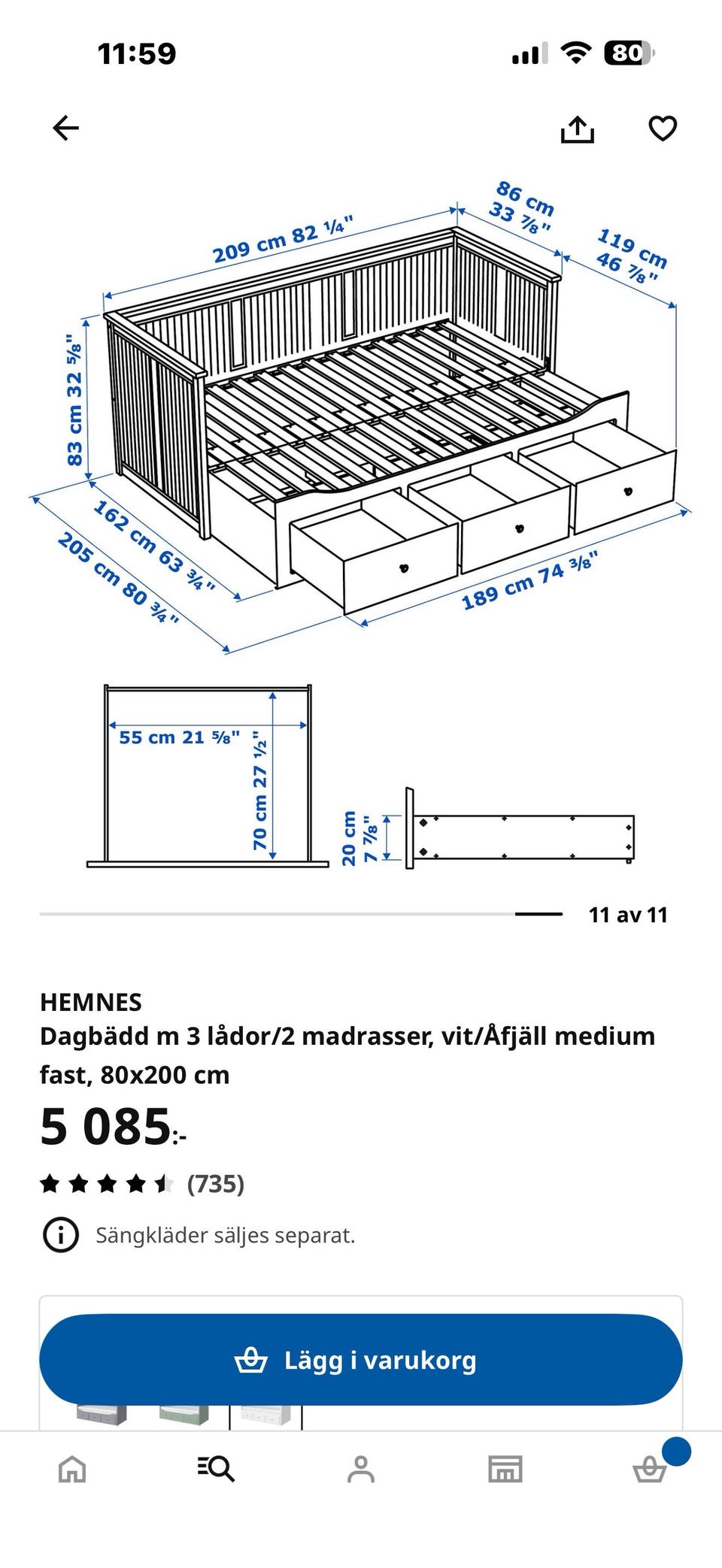 11:59

80

209 cm 82 ¼"

86 cm 33 ⅞"

119 cm 46 ⅞"

83 cm 32 ⅝"

162 cm 63 ¾"

205 cm 80 ¾"

189 cm 74 ⅜"

55 cm 21 ⅝"

70 cm 27 ½"

20 cm 7 ⅞"

11 av 11

HEMNES
Dagbädd m 3 lådor/2 madrasser, vit/Åfjäll medium fast, 80x200 cm

5 085:-

(735)

Sängkläder säljes separat.

Lägg i varukorg