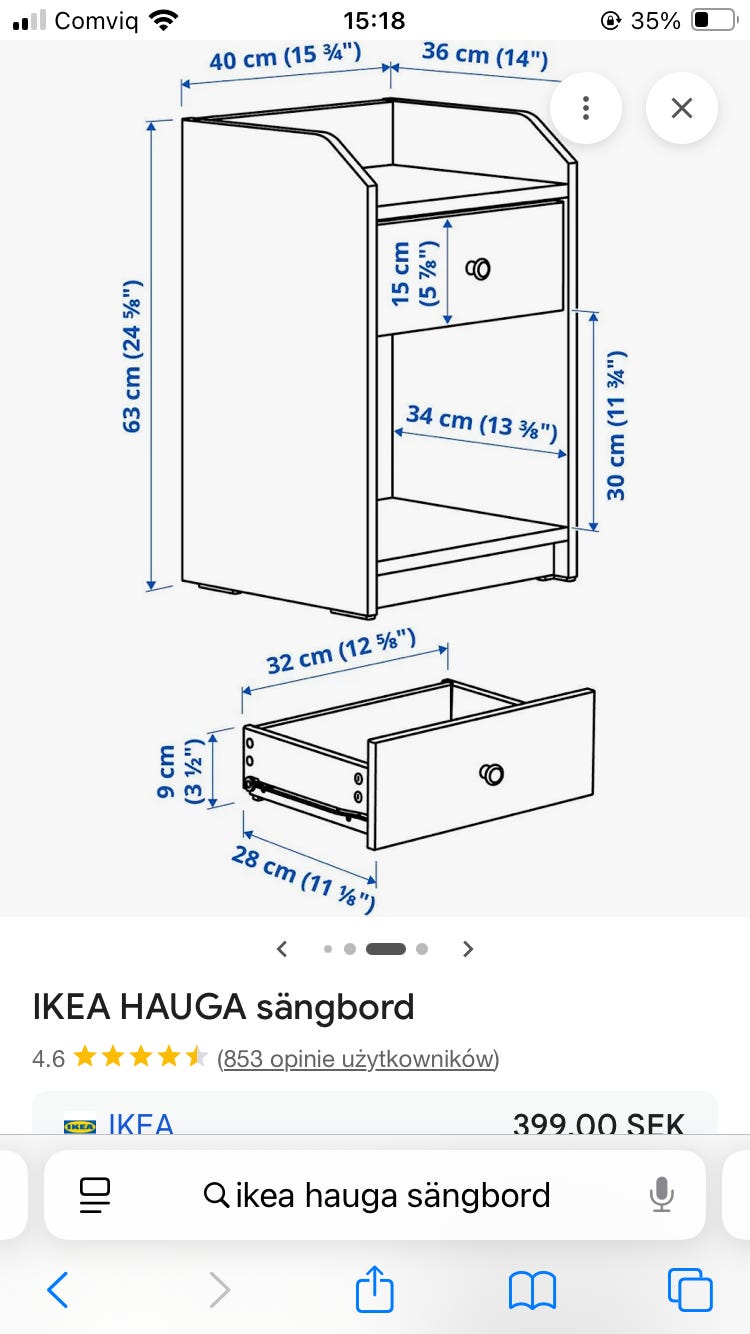 Comviq 15:18 35%

40 cm (15 ¾")
36 cm (14")
63 cm (24 ⅝")
15 cm (5 ⅞")
34 cm (13 ⅜")
30 cm (11 ¾")
32 cm (12 ⅝")
9 cm (3 ½")
28 cm (11 ⅛")

IKEA HAUGA sängbord

4.6 (853 opinie użytkowników)

IKEA 399,00 SEK

ikea hauga sängbord