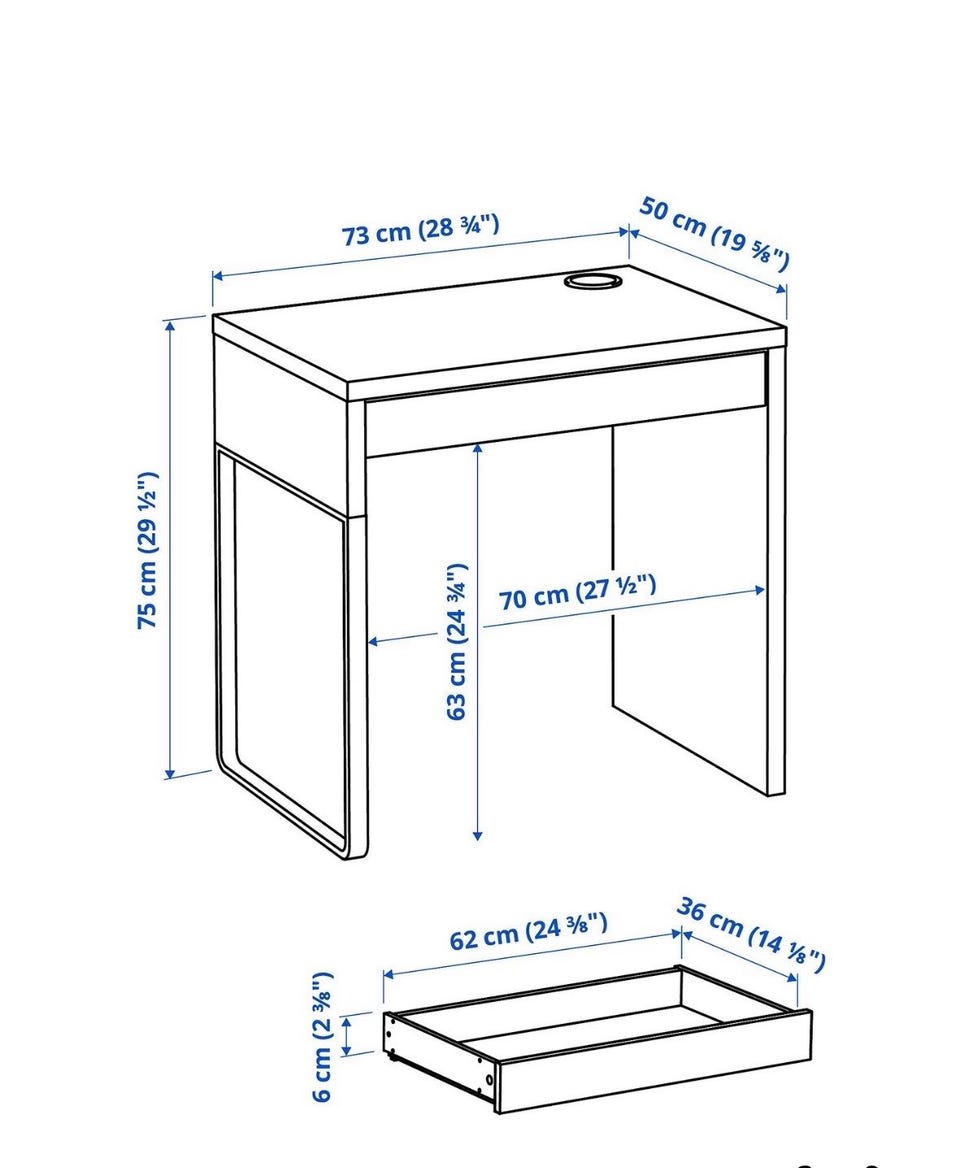 73 cm (28 ¾")
50 cm (19 ⅝")
75 cm (29 ½")
63 cm (24 ¾")
70 cm (27 ½")
62 cm (24 ⅜")
36 cm (14 ⅛")
6 cm (2 ⅜")