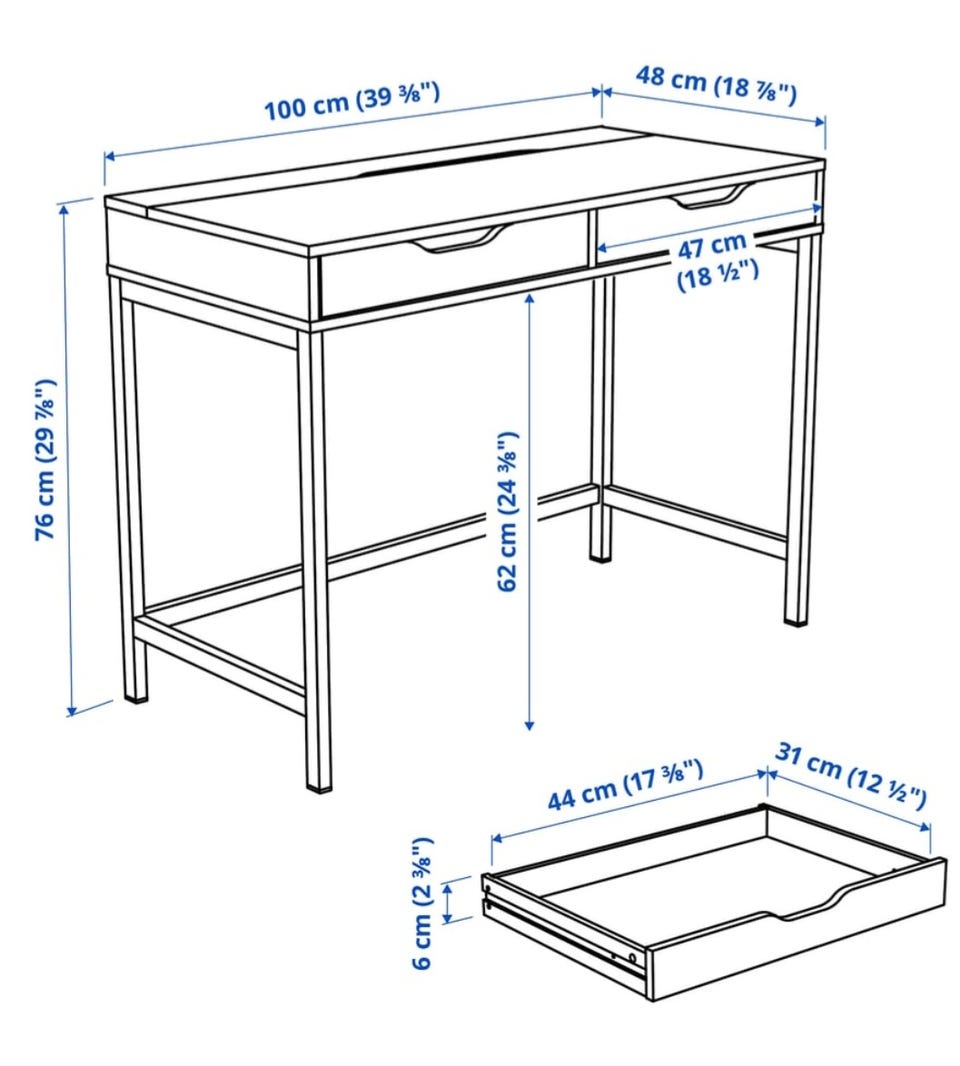 100 cm (39 ⅜")

48 cm (18 ⅞")

47 cm (18 ½")

76 cm (29 ⅞")

62 cm (24 ⅜")

44 cm (17 ⅜")

31 cm (12 ½")

6 cm (2 ⅜")