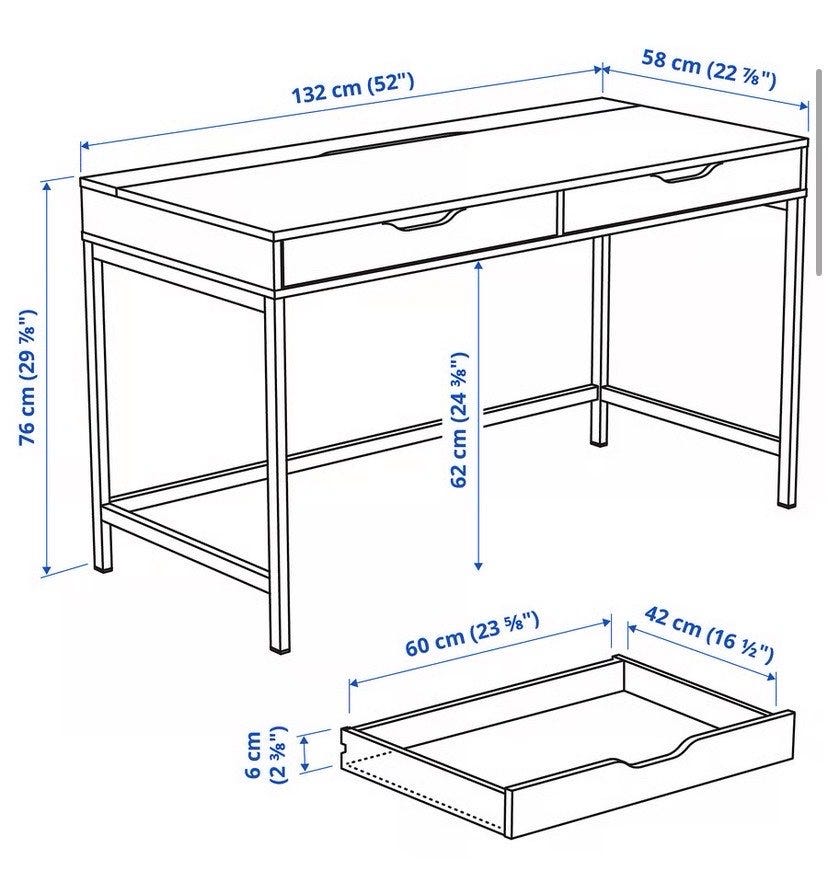 132 cm (52")

58 cm (22 ⅞")

76 cm (29 ⅞")

62 cm (24 ⅜")

60 cm (23 ⅝")

42 cm (16 ½")

6 cm (2 ⅜")