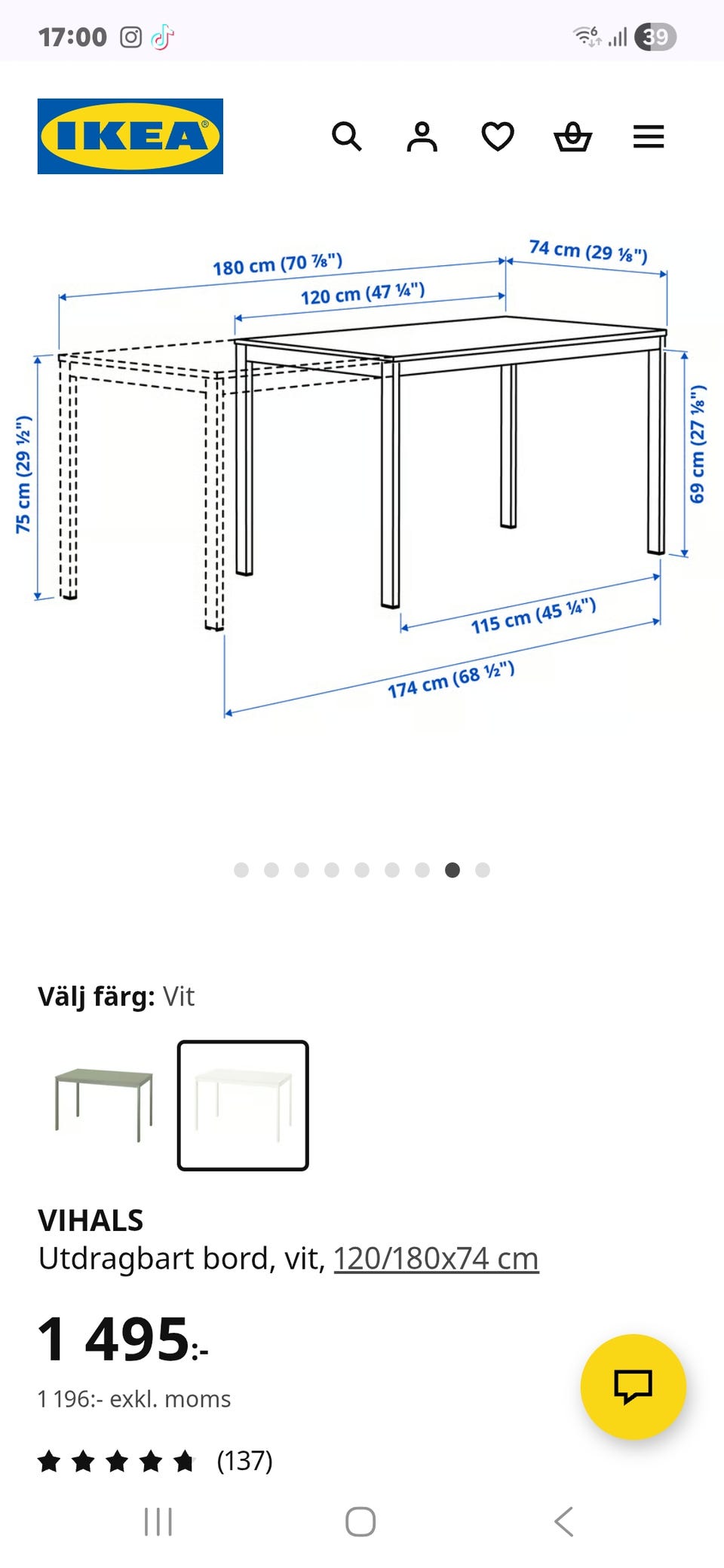 17:00

39

IKEA

180 cm (70 ⅞")
74 cm (29 ⅛")
120 cm (47 ¼")
75 cm (29 ½")
69 cm (27 ⅛")
115 cm (45 ¼")
174 cm (68 ½")

Välj färg: Vit

VIHALS
Utdragbart bord, vit, 120/180x74 cm

1 495:-

1 196:- exkl. moms

(137)