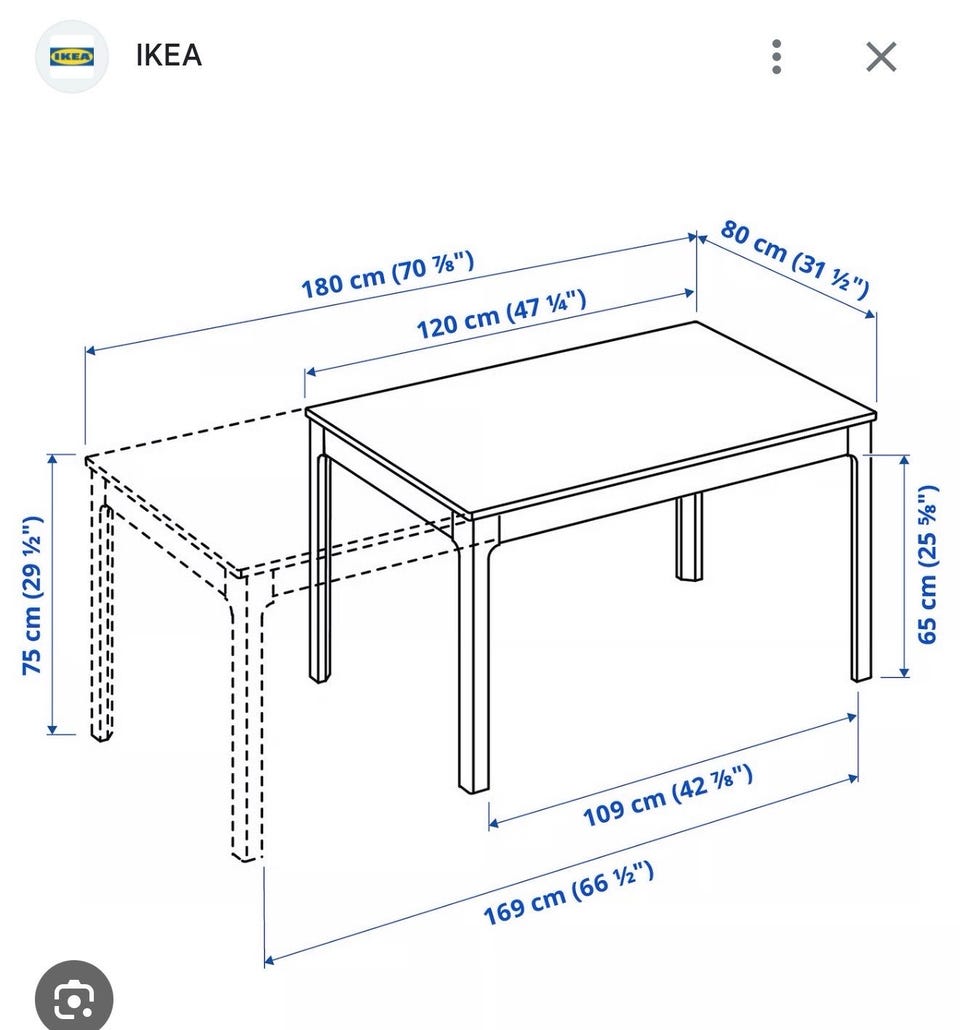 IKEA

IKEA

180 cm (70 ⅞")

120 cm (47 ¼")

80 cm (31 ½")

75 cm (29 ½")

65 cm (25 ⅝")

109 cm (42 ⅞")

169 cm (66 ½")