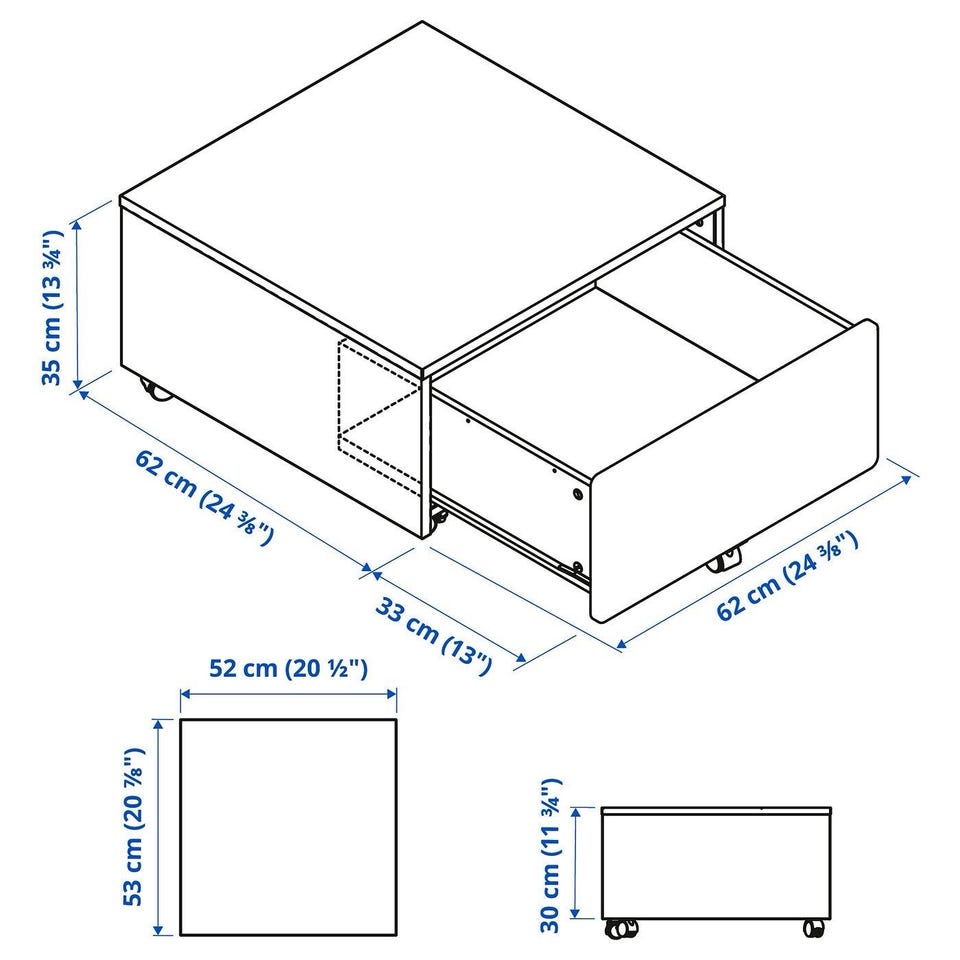 35 cm (13 ¾")

62 cm (24 ⅜")

33 cm (13")

62 cm (24 ⅜")

52 cm (20 ½")

53 cm (20 ⅞")

30 cm (11 ¾")