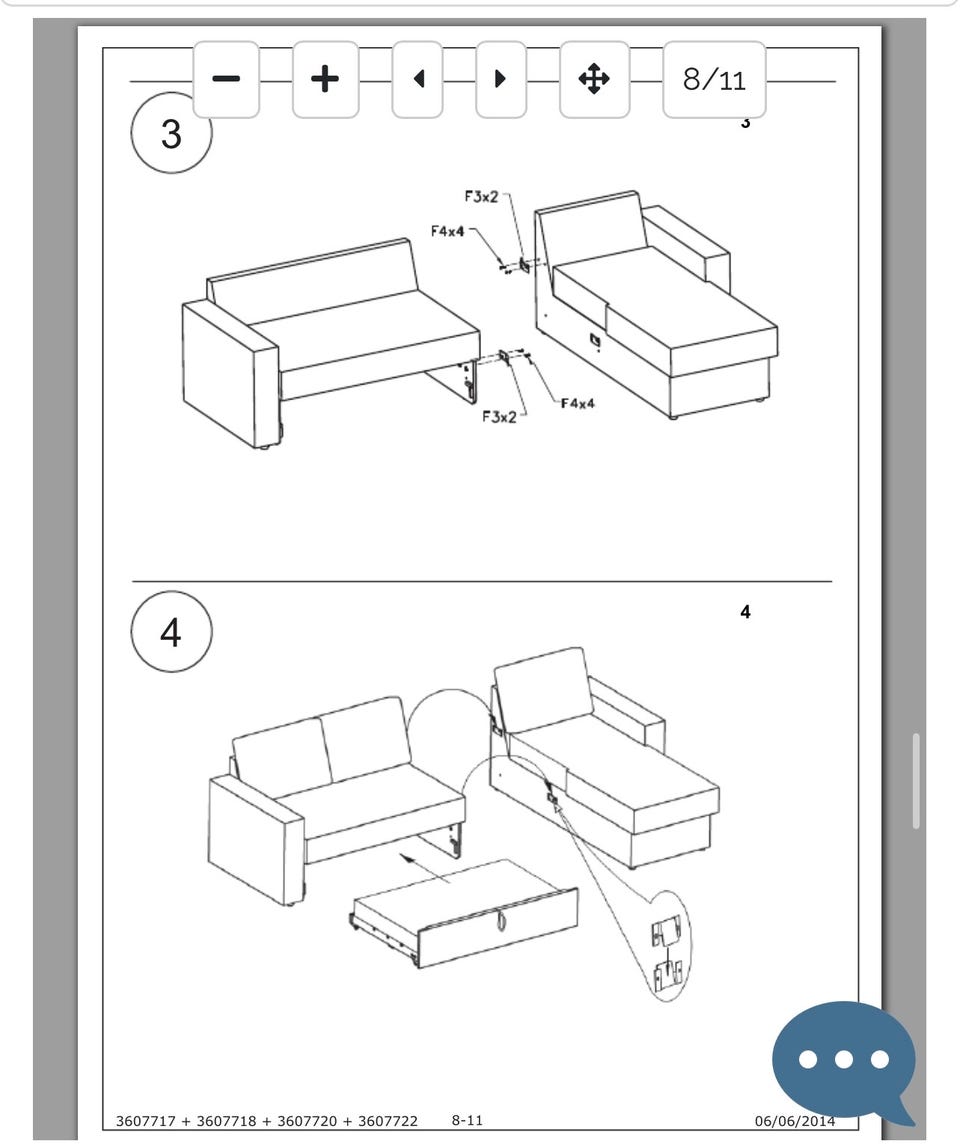 8/11

3

3

F3x2
F4x4
F3x2
F4x4

4

4

3607717 + 3607718 + 3607720 + 3607722 8-11 06/06/2014