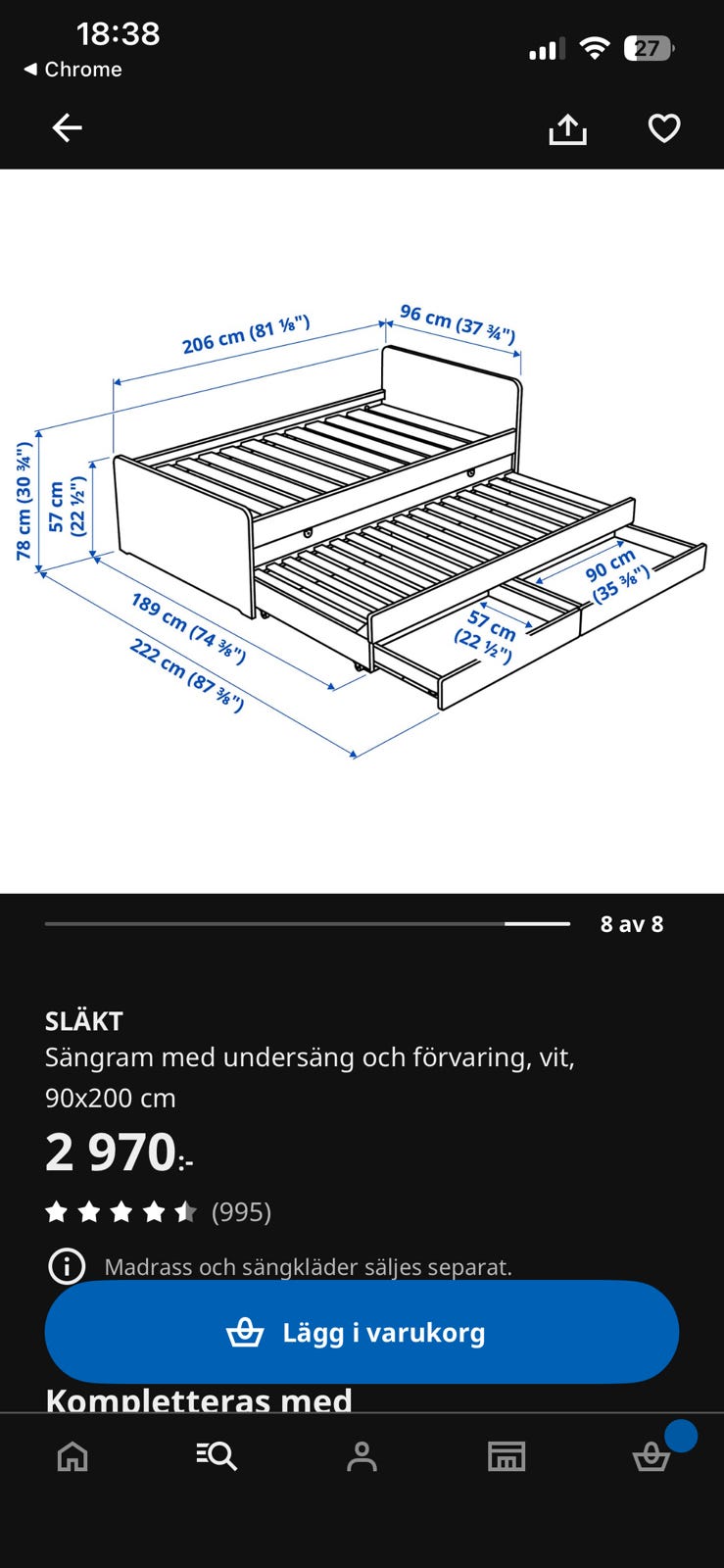 18:38
◀ Chrome
27

206 cm (81 ⅛")
96 cm (37 ¾")
78 cm (30 ¾")
57 cm (22 ½")
189 cm (74 ⅜")
222 cm (87 ⅜")
57 cm (22 ½")
90 cm (35 ⅜")

8 av 8

SLÄKT
Sängram med undersäng och förvaring, vit, 90x200 cm
2 970:-
(995)
Madrass och sängkläder säljes separat.
Lägg i varukorg
Kompletteras med