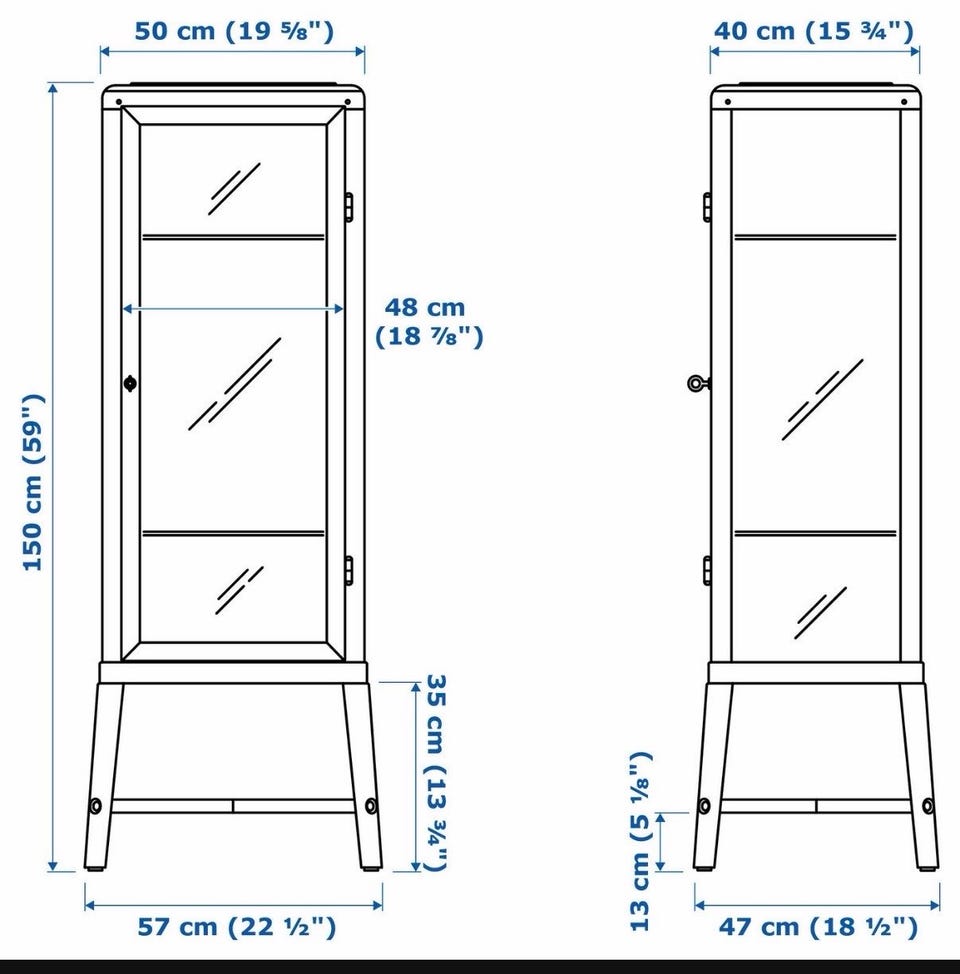 50 cm (19 ⅝")

40 cm (15 ¾")

48 cm (18 ⅞")

150 cm (59")

35 cm (13 ¾")

13 cm (5 ⅛")

57 cm (22 ½")

47 cm (18 ½")