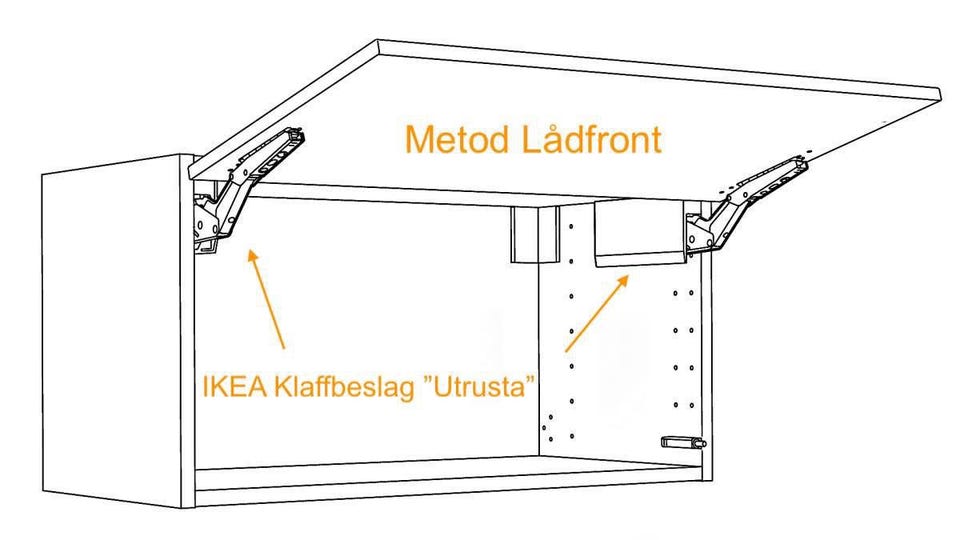 Metod Lådfront

IKEA Klaffbeslag ”Utrusta”