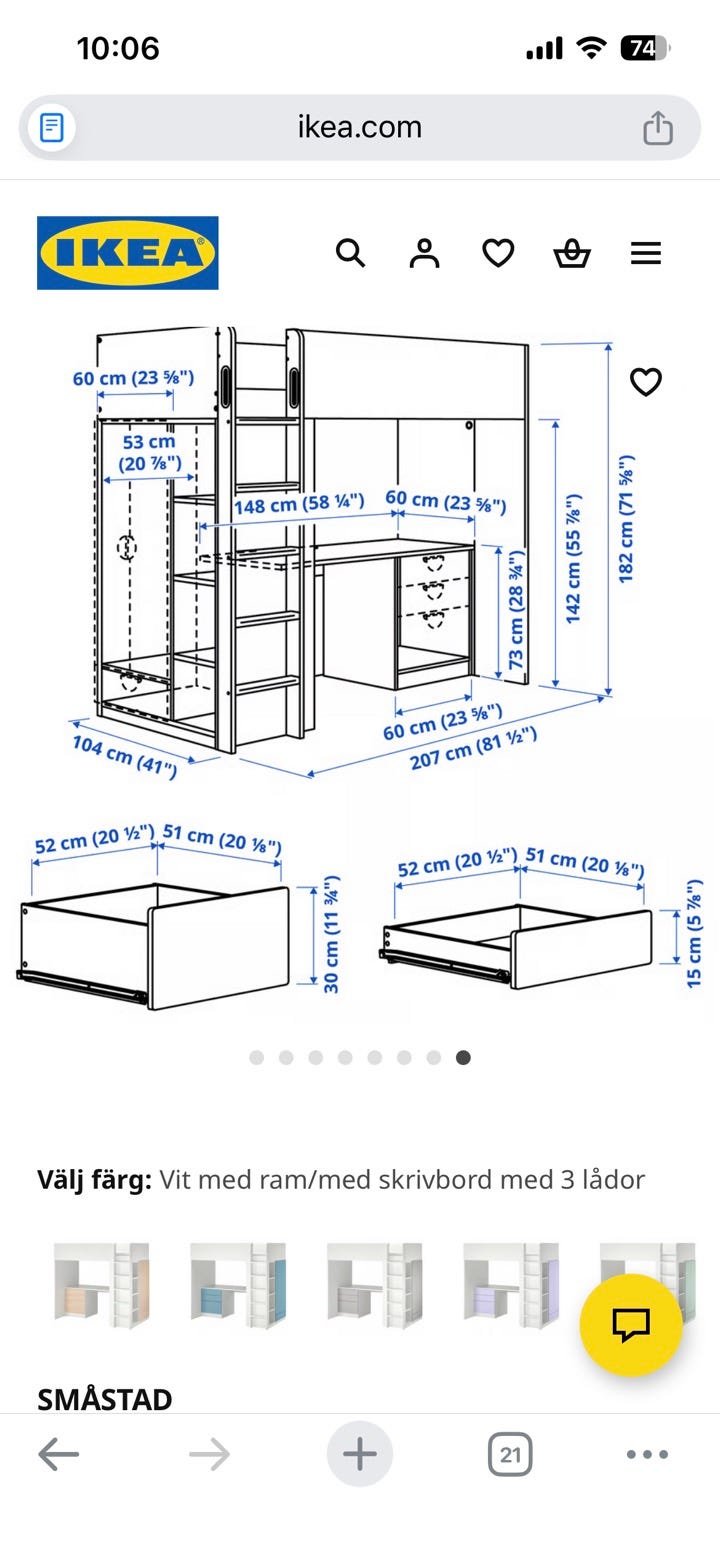 10:06

74

ikea.com

IKEA

60 cm (23 ⅝")

53 cm (20 ⅞")

148 cm (58 ¼")

60 cm (23 ⅝")

73 cm (28 ¾")

142 cm (55 ⅞")

182 cm (71 ⅝")

60 cm (23 ⅝")

104 cm (41")

207 cm (81 ½")

52 cm (20 ½")

51 cm (20 ⅛")

30 cm (11 ¾")

52 cm (20 ½")

51 cm (20 ⅛")

15 cm (5 ⅞")

Välj färg: Vit med ram/med skrivbord med 3 lådor

SMÅSTAD

21