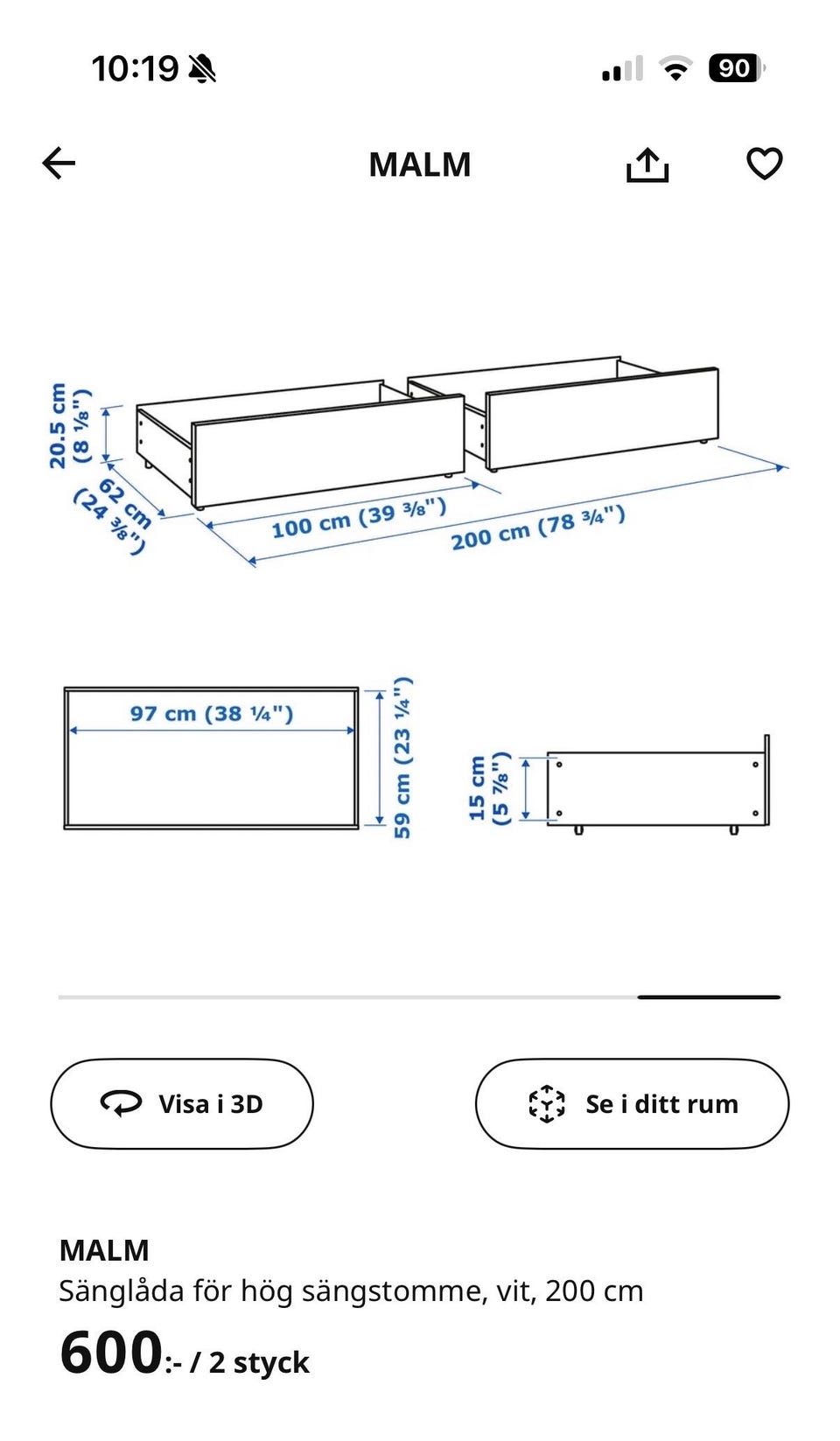 10:19

90

MALM

20.5 cm
(8 ⅛")

62 cm
(24 ⅜")

100 cm (39 ⅜")

200 cm (78 ¾")

97 cm (38 ¼")

59 cm (23 ¼")

15 cm
(5 ⅞")

Visa i 3D

Se i ditt rum

MALM
Sänglåda för hög sängstomme, vit, 200 cm
600:- / 2 styck