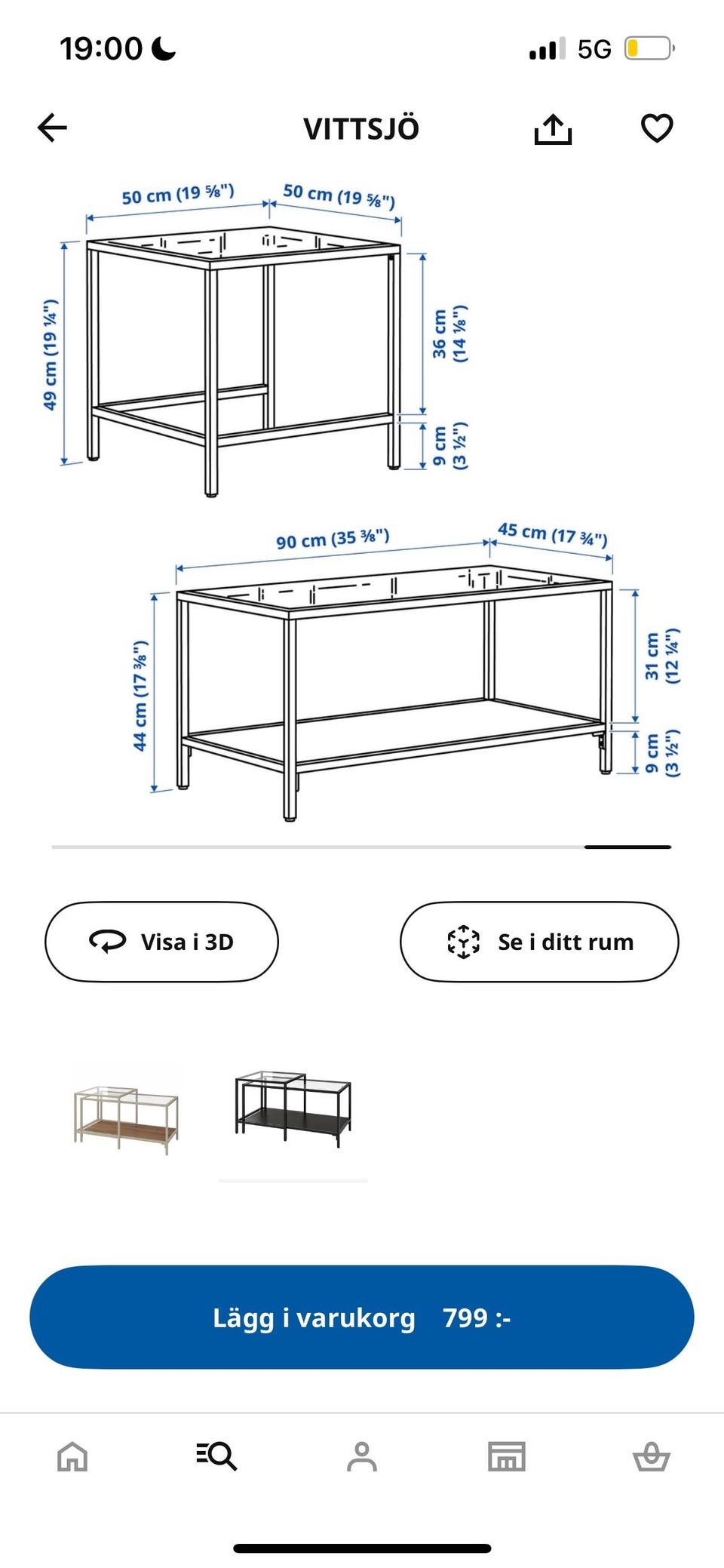 19:00

5G

VITTSJÖ

50 cm (19 ⅝")

50 cm (19 ⅝")

49 cm (19 ¼")

36 cm (14 ⅛")

9 cm (3 ½")

90 cm (35 ⅜")

45 cm (17 ¾")

44 cm (17 ⅜")

31 cm (12 ¼")

9 cm (3 ½")

Visa i 3D

Se i ditt rum

Lägg i varukorg 799 :-