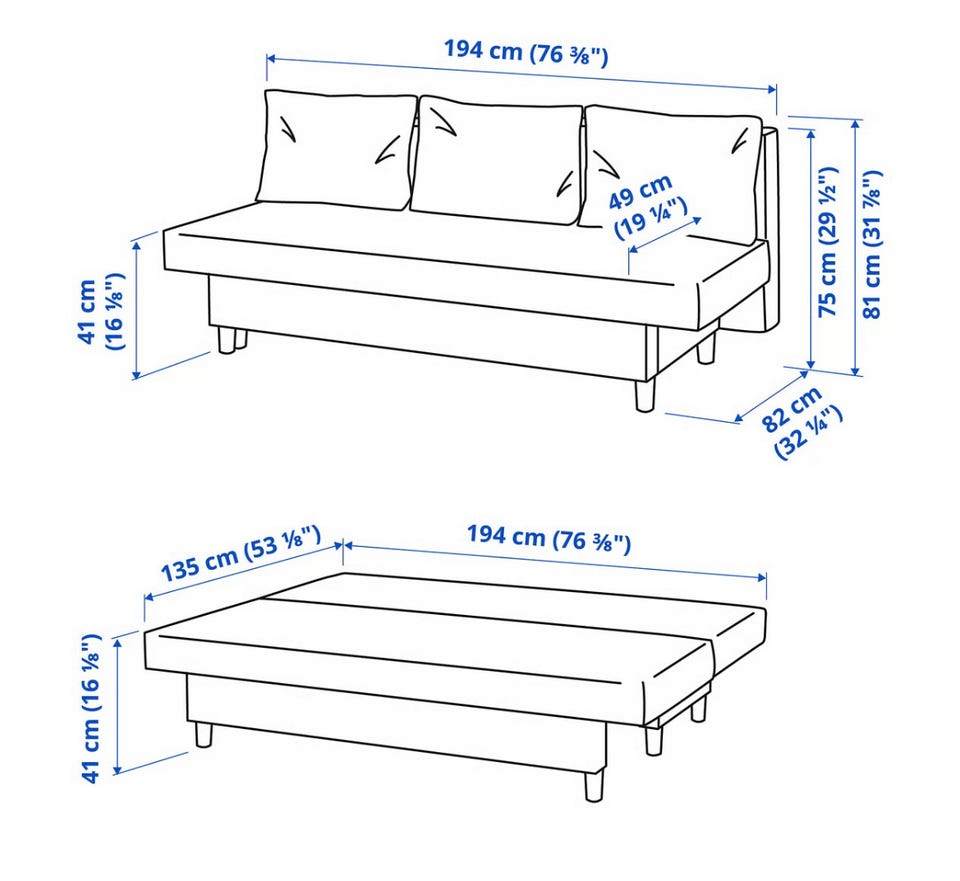 194 cm (76 ⅜")

49 cm (19 ¼")

41 cm (16 ⅛")

75 cm (29 ½")

81 cm (31 ⅞")

82 cm (32 ¼")

135 cm (53 ⅛")

194 cm (76 ⅜")

41 cm (16 ⅛")