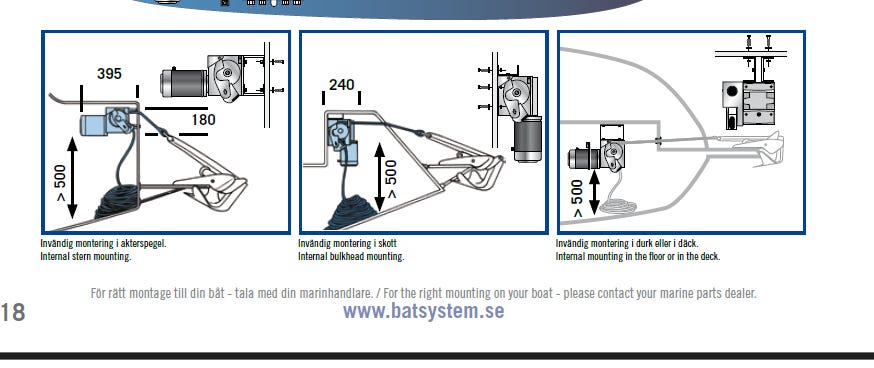 395

180

> 500

Invändig montering i akterspegel.
Internal stern mounting.

240

> 500

Invändig montering i skott
Internal bulkhead mounting.

> 500

Invändig montering i durk eller i däck.
Internal mounting in the floor or in the deck.

För rätt montage till din båt - tala med din marinhandlare. / For the right mounting on your boat - please contact your marine parts dealer.

18

www.batsystem.se