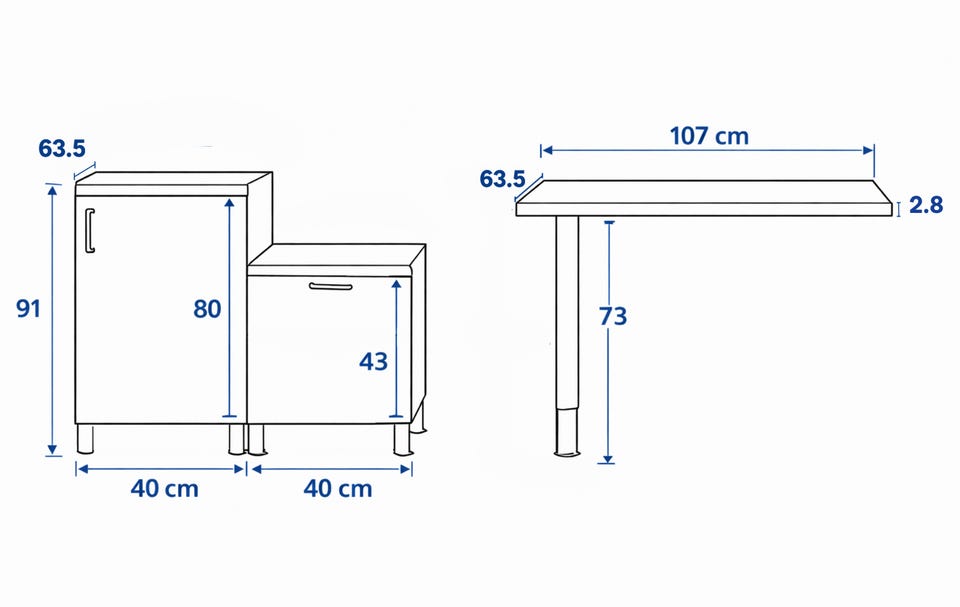 63.5
91
80
43
40 cm
40 cm
107 cm
63.5
2.8
73