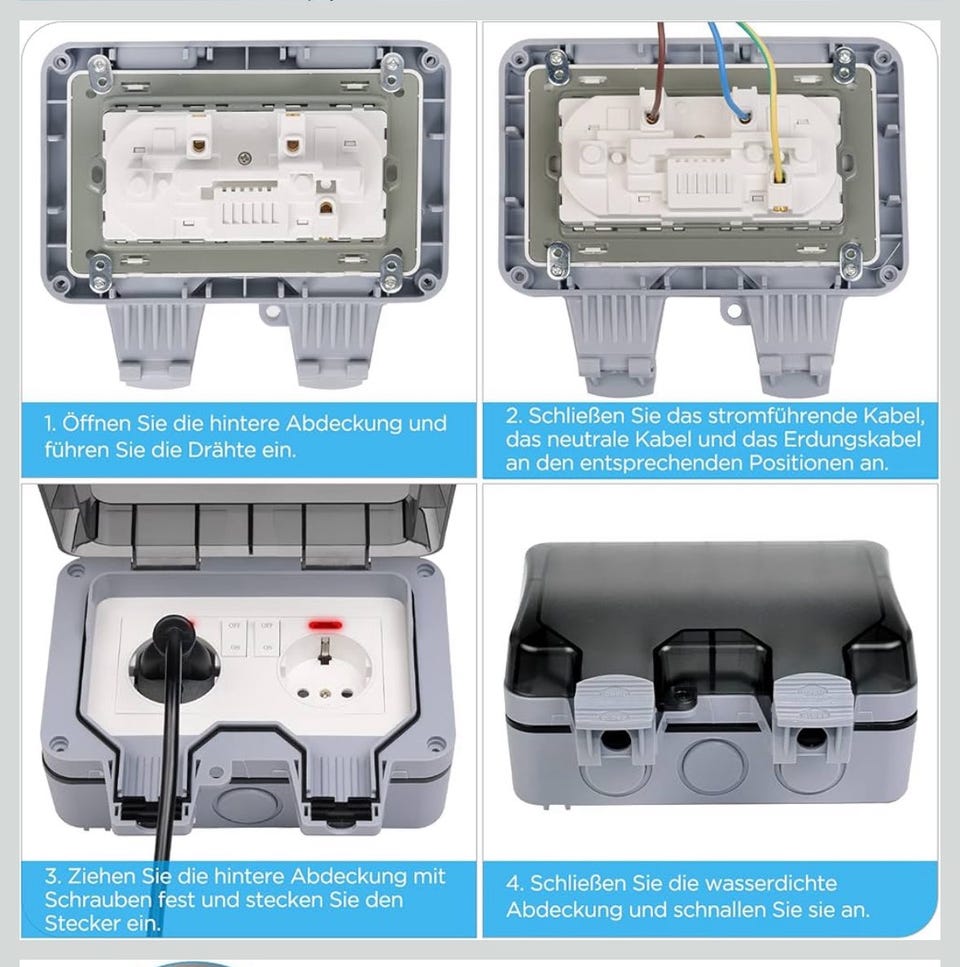 1. Öffnen Sie die hintere Abdeckung und führen Sie die Drähte ein.

2. Schließen Sie das stromführende Kabel, das neutrale Kabel und das Erdungskabel an den entsprechenden Positionen an.

OFF OFF
ON ON

3. Ziehen Sie die hintere Abdeckung mit Schrauben fest und stecken Sie den Stecker ein.

4. Schließen Sie die wasserdichte Abdeckung und schnallen Sie sie an.