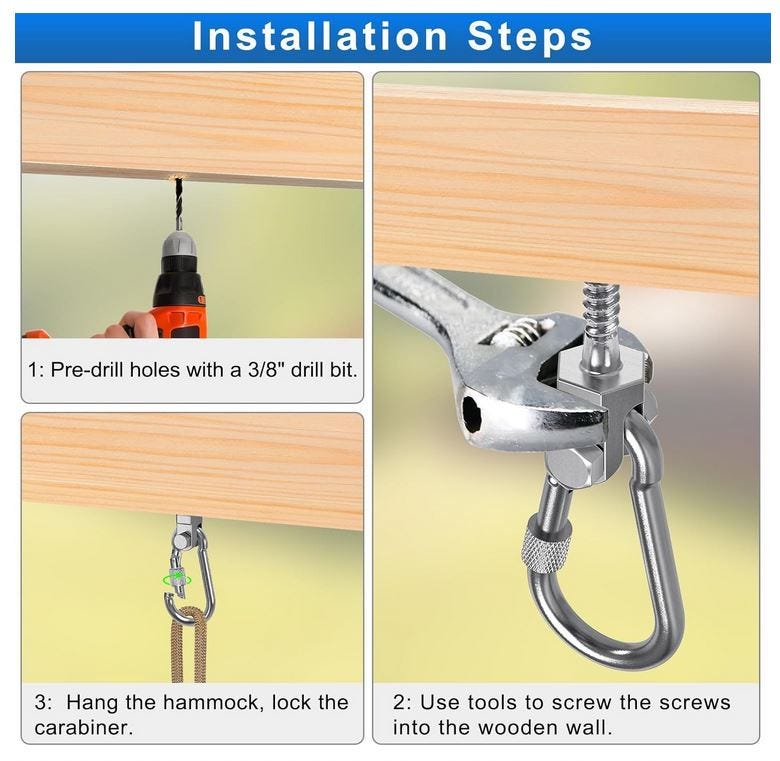 Installation Steps

1: Pre-drill holes with a 3/8" drill bit.

3: Hang the hammock, lock the carabiner.

2: Use tools to screw the screws into the wooden wall.