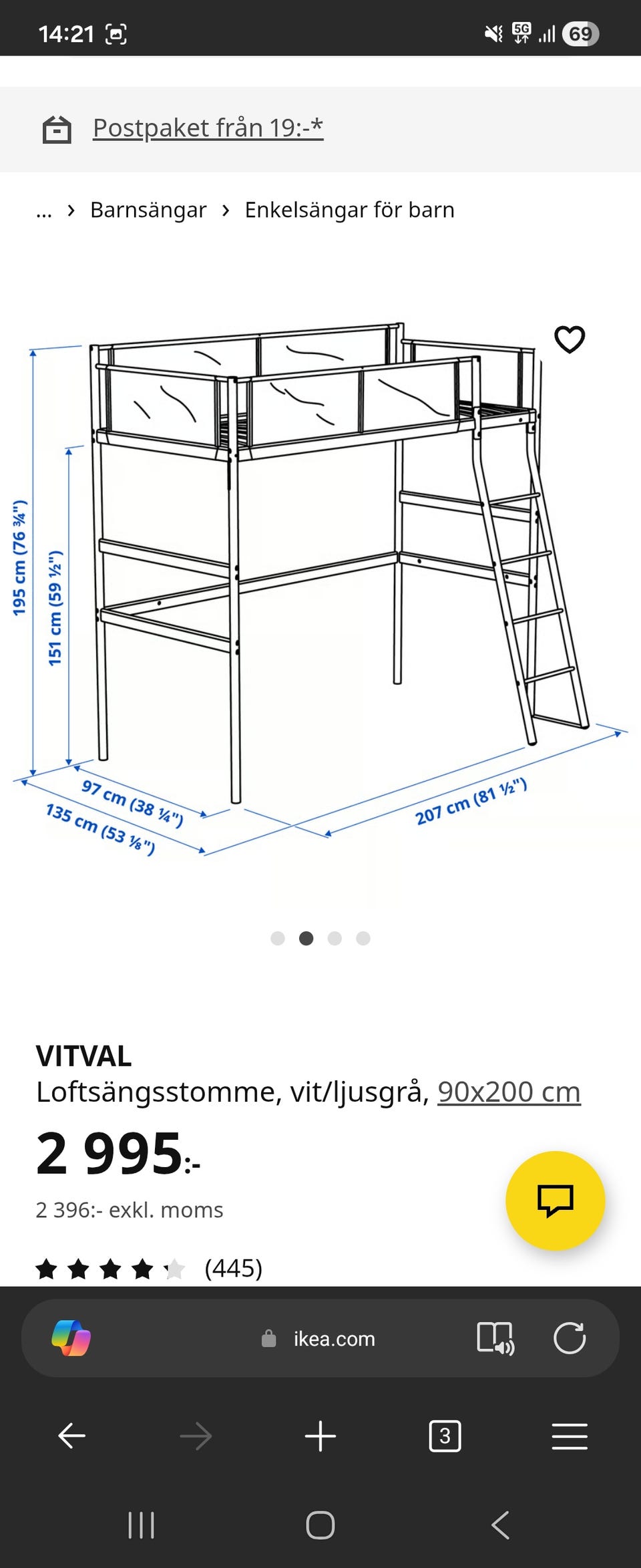 14:21 5G 69

Postpaket från 19:-*

... › Barnsängar › Enkelsängar för barn

195 cm (76 ¾")
151 cm (59 ½")
97 cm (38 ¼")
135 cm (53 ⅛")
207 cm (81 ½")

VITVAL
Loftsängsstomme, vit/ljusgrå, 90x200 cm
2 995:-
2 396:- exkl. moms
(445)

ikea.com

3