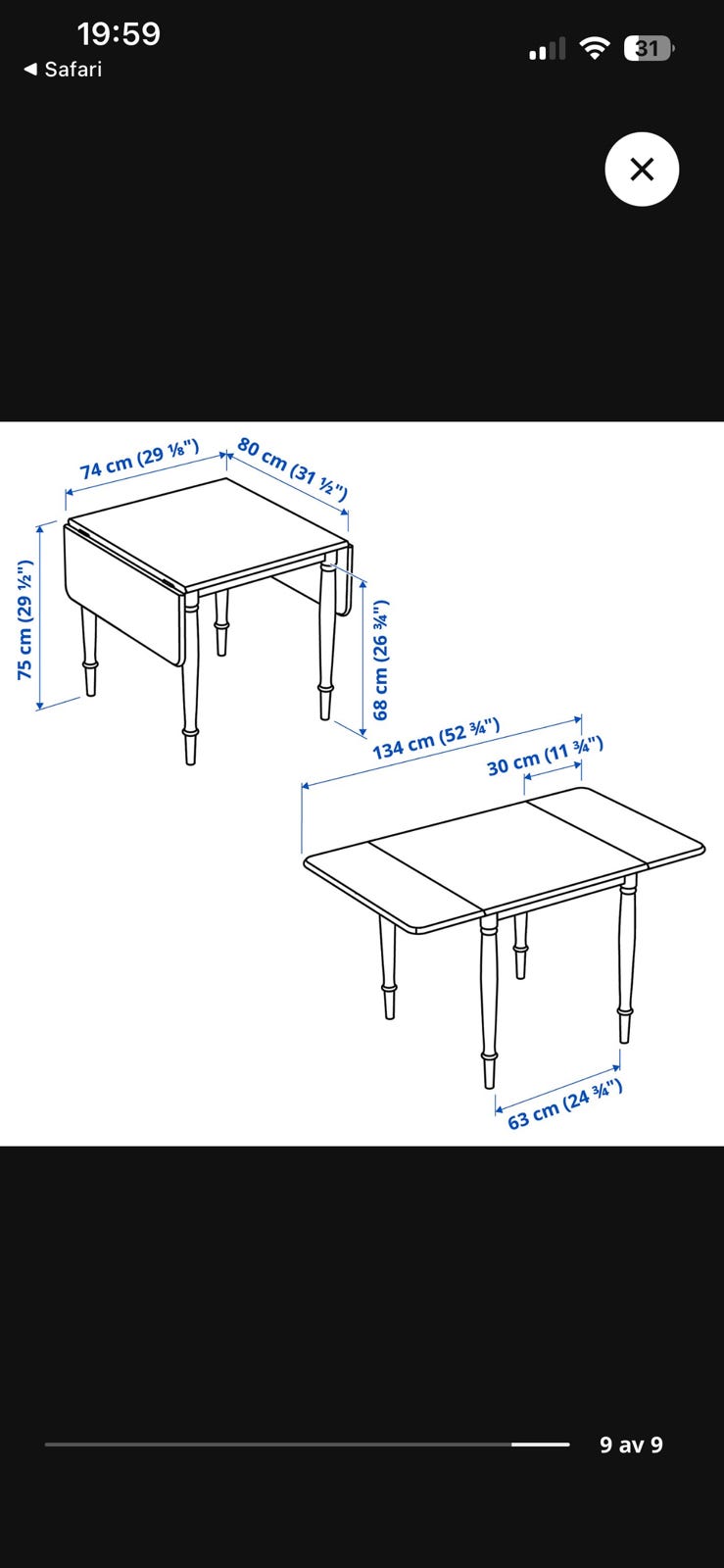 19:59
◀ Safari
31

74 cm (29 ⅛")
80 cm (31 ½")
75 cm (29 ½")
68 cm (26 ¾")
134 cm (52 ¾")
30 cm (11 ¾")
63 cm (24 ¾")

9 av 9