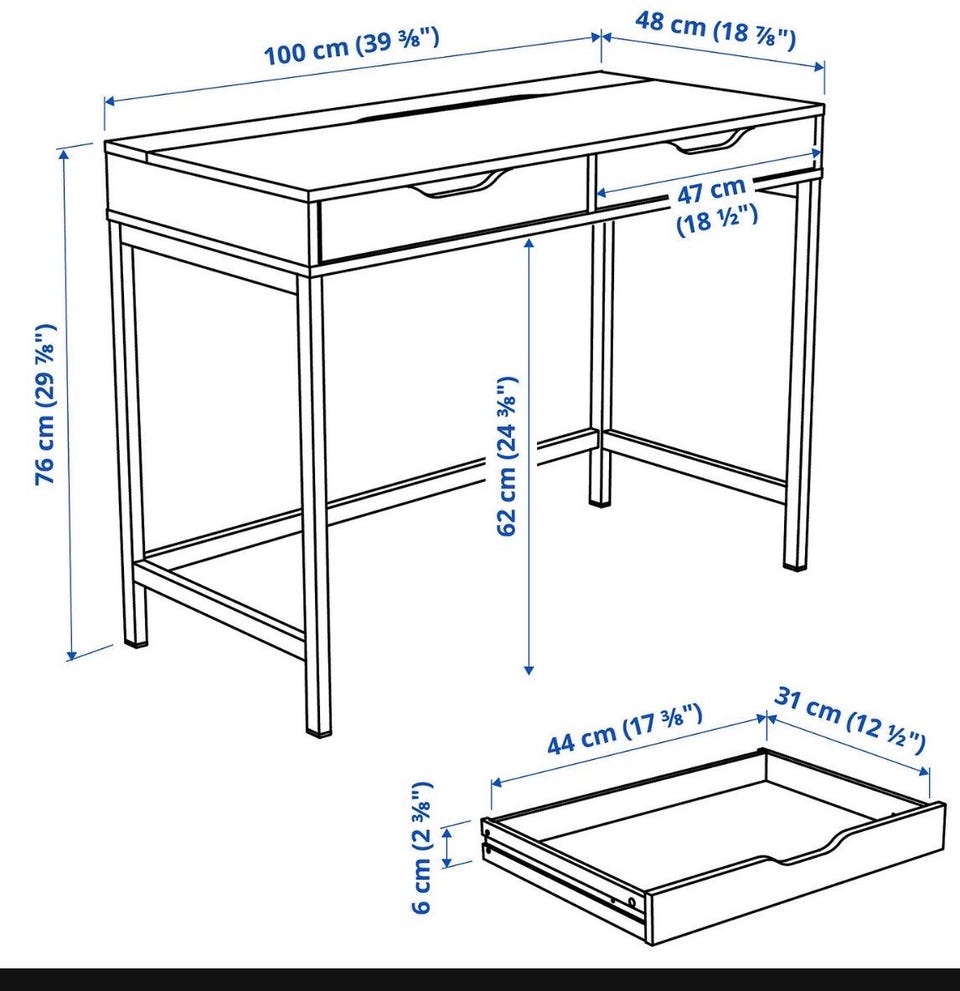 100 cm (39 ⅜")

48 cm (18 ⅞")

47 cm (18 ½")

76 cm (29 ⅞")

62 cm (24 ⅜")

44 cm (17 ⅜")

31 cm (12 ½")

6 cm (2 ⅜")