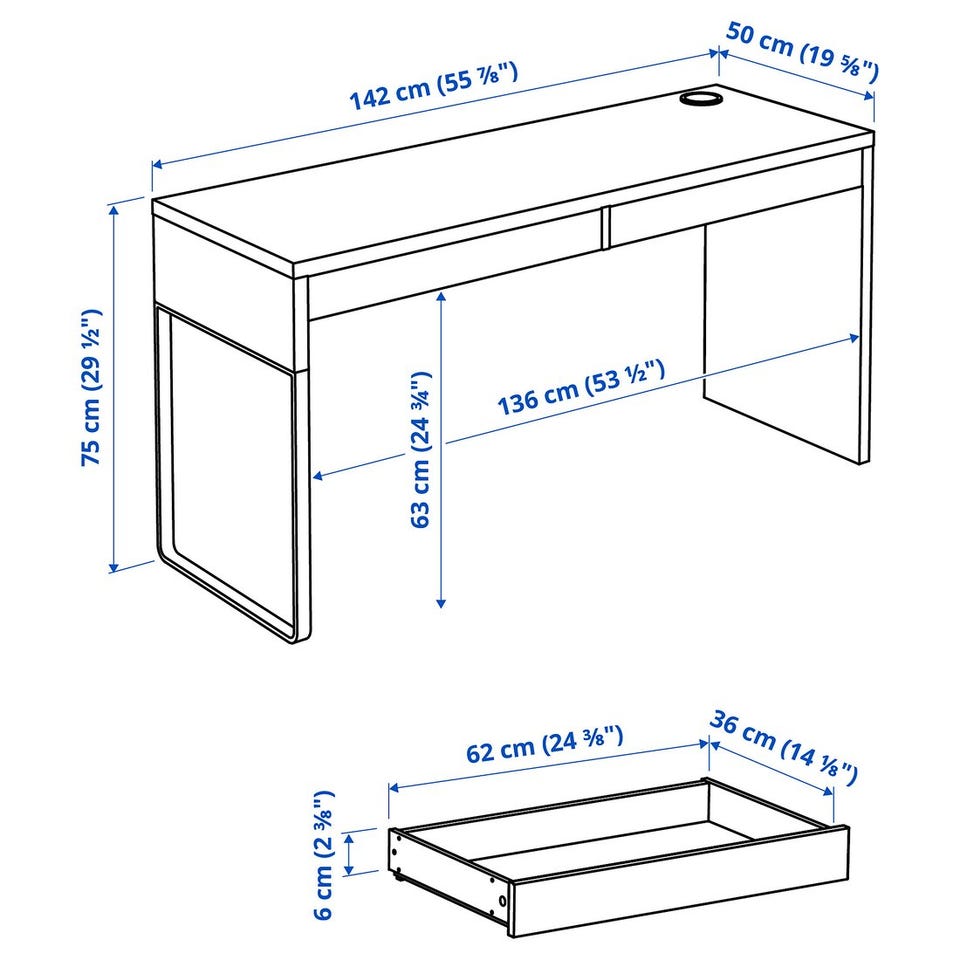 142 cm (55 ⅞")
50 cm (19 ⅝")
75 cm (29 ½")
63 cm (24 ¾")
136 cm (53 ½")
62 cm (24 ⅜")
36 cm (14 ⅛")
6 cm (2 ⅜")