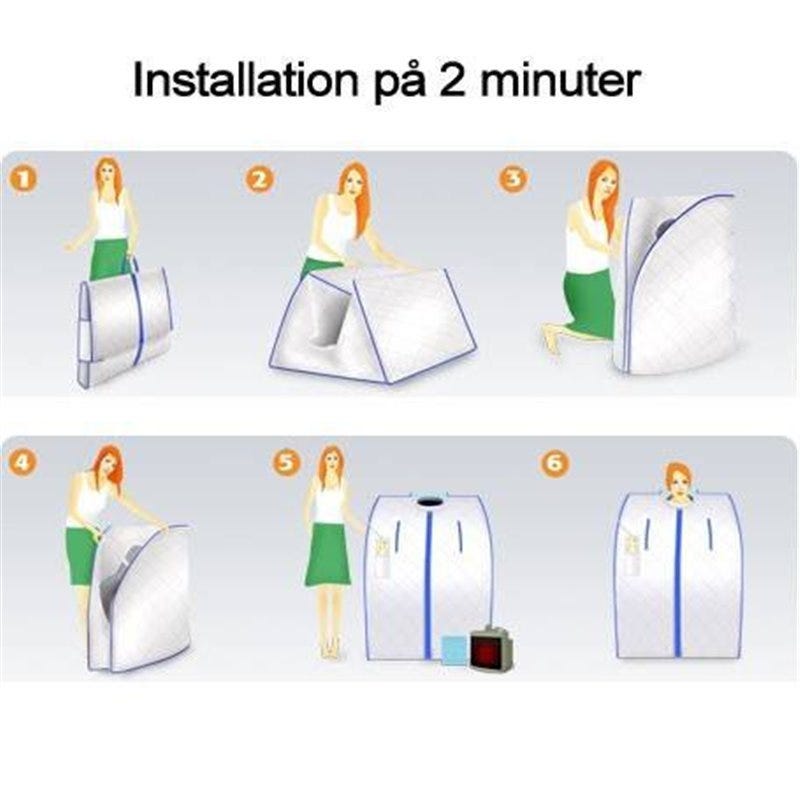 Installation på 2 minuter

1

2

3

4

5

6