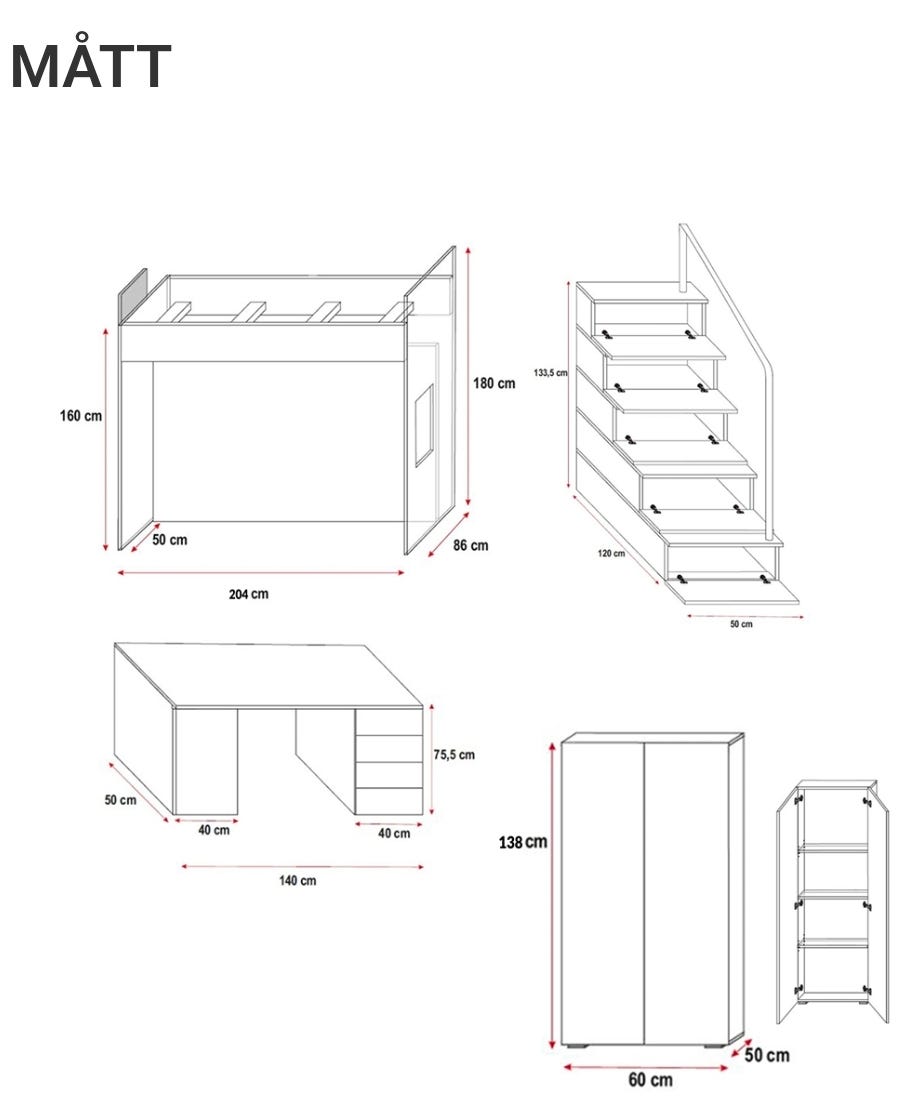 MÅTT

160 cm
180 cm
50 cm
86 cm
204 cm

133,5 cm
120 cm
50 cm

75,5 cm
50 cm
40 cm
40 cm
140 cm

138 cm
50 cm
60 cm