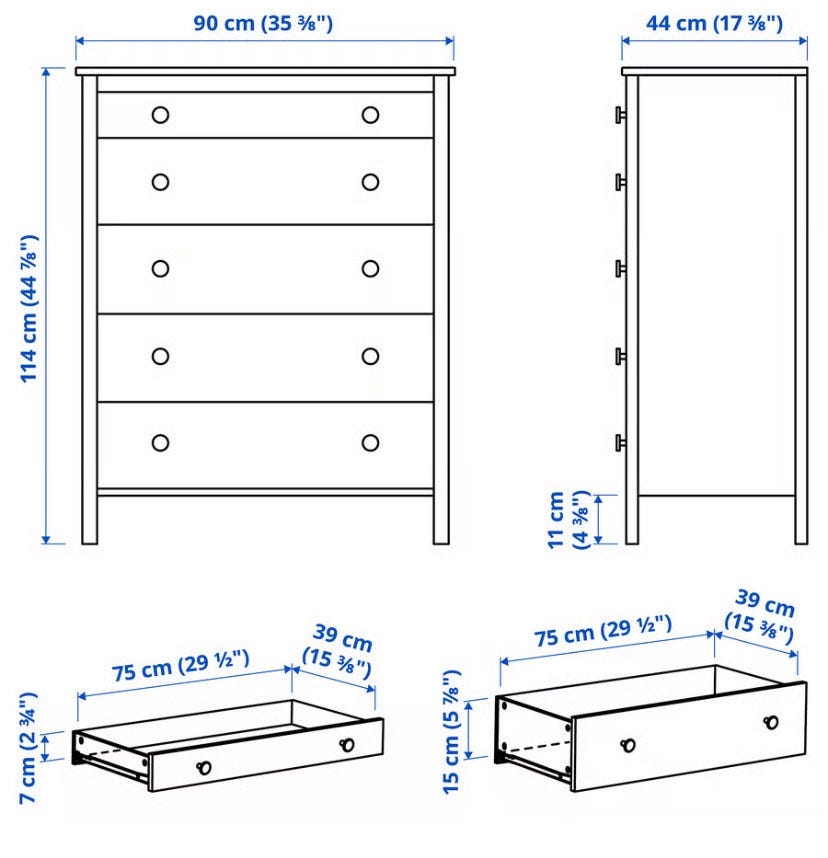 90 cm (35 ⅜")

44 cm (17 ⅜")

114 cm (44 ⅞")

11 cm (4 ⅜")

75 cm (29 ½")

39 cm (15 ⅜")

7 cm (2 ¾")

75 cm (29 ½")

39 cm (15 ⅜")

15 cm (5 ⅞")