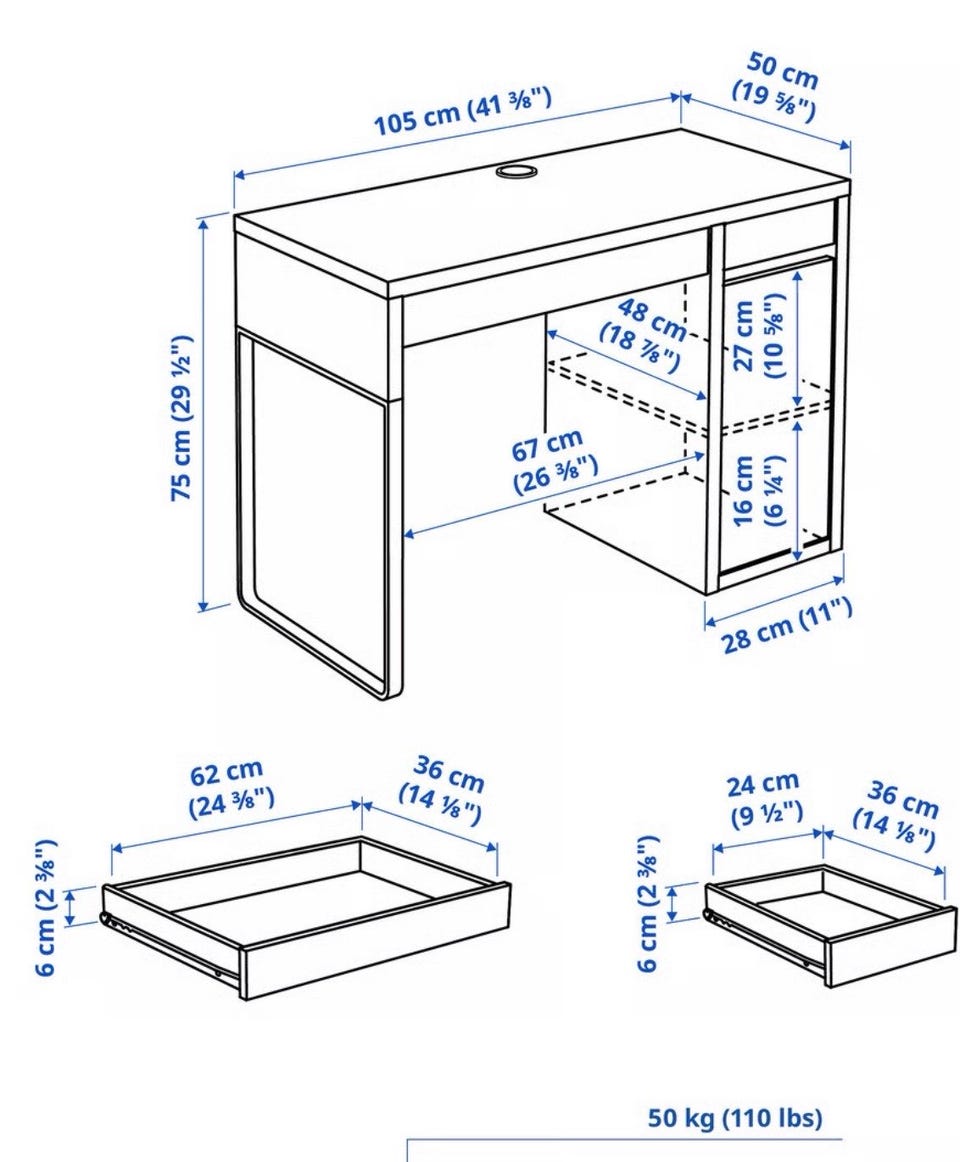 105 cm (41 ⅜")
50 cm (19 ⅝")
75 cm (29 ½")
48 cm (18 ⅞")
27 cm (10 ⅝")
67 cm (26 ⅜")
16 cm (6 ¼")
28 cm (11")
62 cm (24 ⅜")
36 cm (14 ⅛")
6 cm (2 ⅜")
24 cm (9 ½")
36 cm (14 ⅛")
6 cm (2 ⅜")
50 kg (110 lbs)