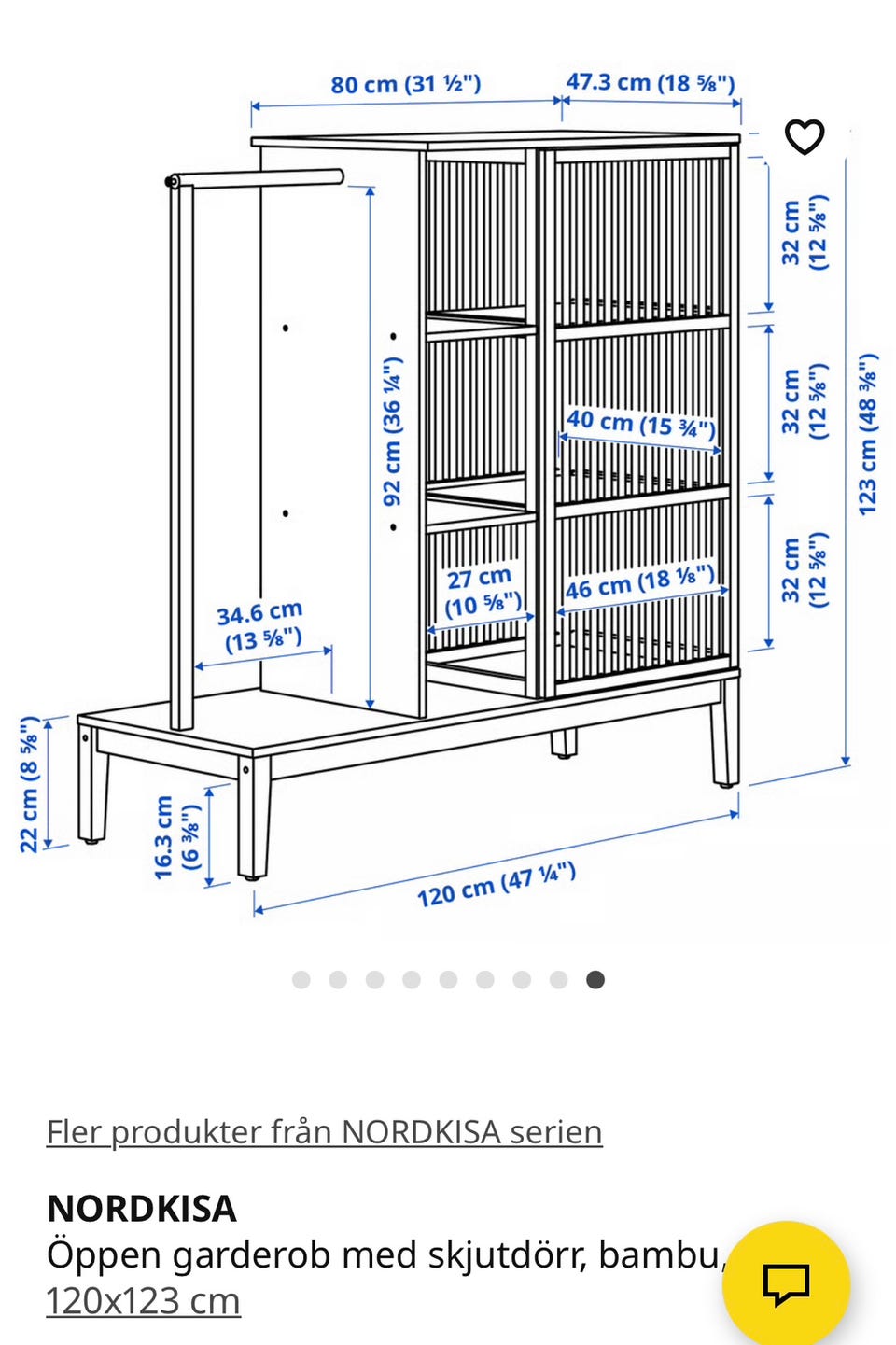 80 cm (31 ½")
47.3 cm (18 ⅝")
32 cm (12 ⅝")
32 cm (12 ⅝")
32 cm (12 ⅝")
123 cm (48 ⅜")
92 cm (36 ¼")
40 cm (15 ¾")
27 cm (10 ⅝")
46 cm (18 ⅛")
34.6 cm (13 ⅝")
22 cm (8 ⅝")
16.3 cm (6 ⅜")
120 cm (47 ¼")

Fler produkter från NORDKISA serien

NORDKISA
Öppen garderob med skjutdörr, bambu, 120x123 cm