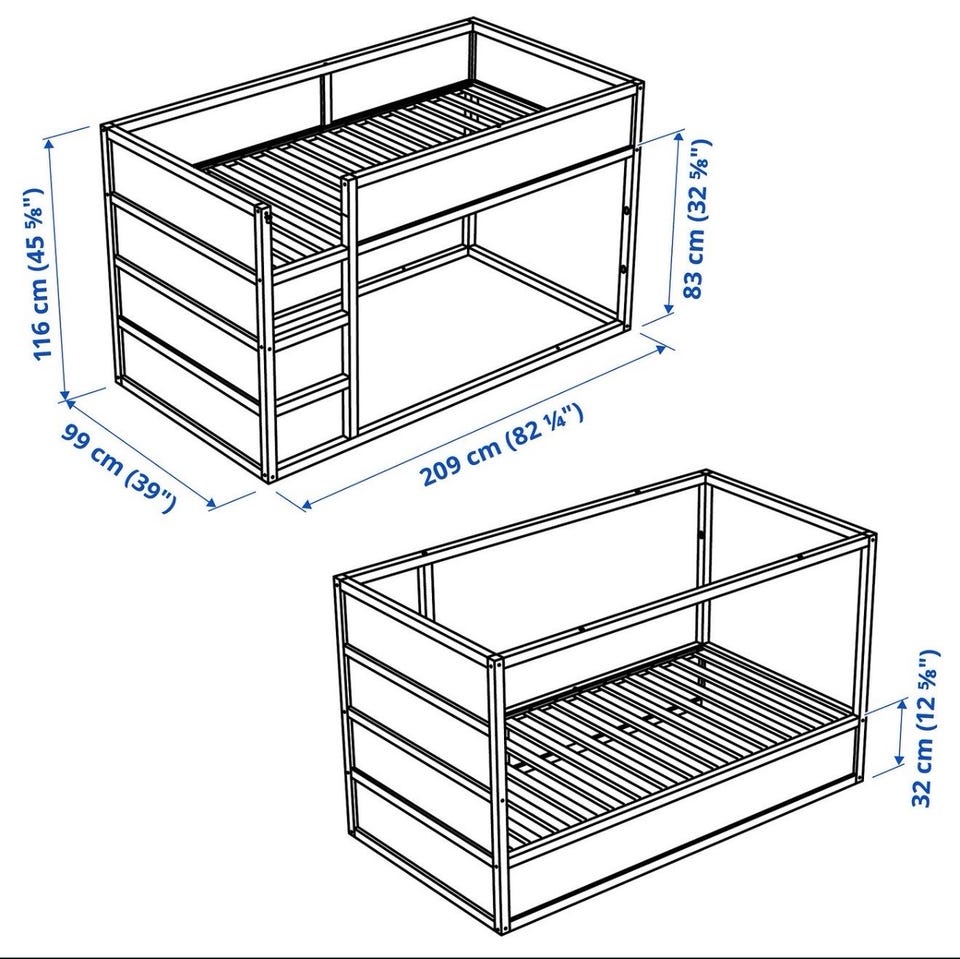 116 cm (45 ⅝")
83 cm (32 ⅝")
99 cm (39")
209 cm (82 ¼")
32 cm (12 ⅝")