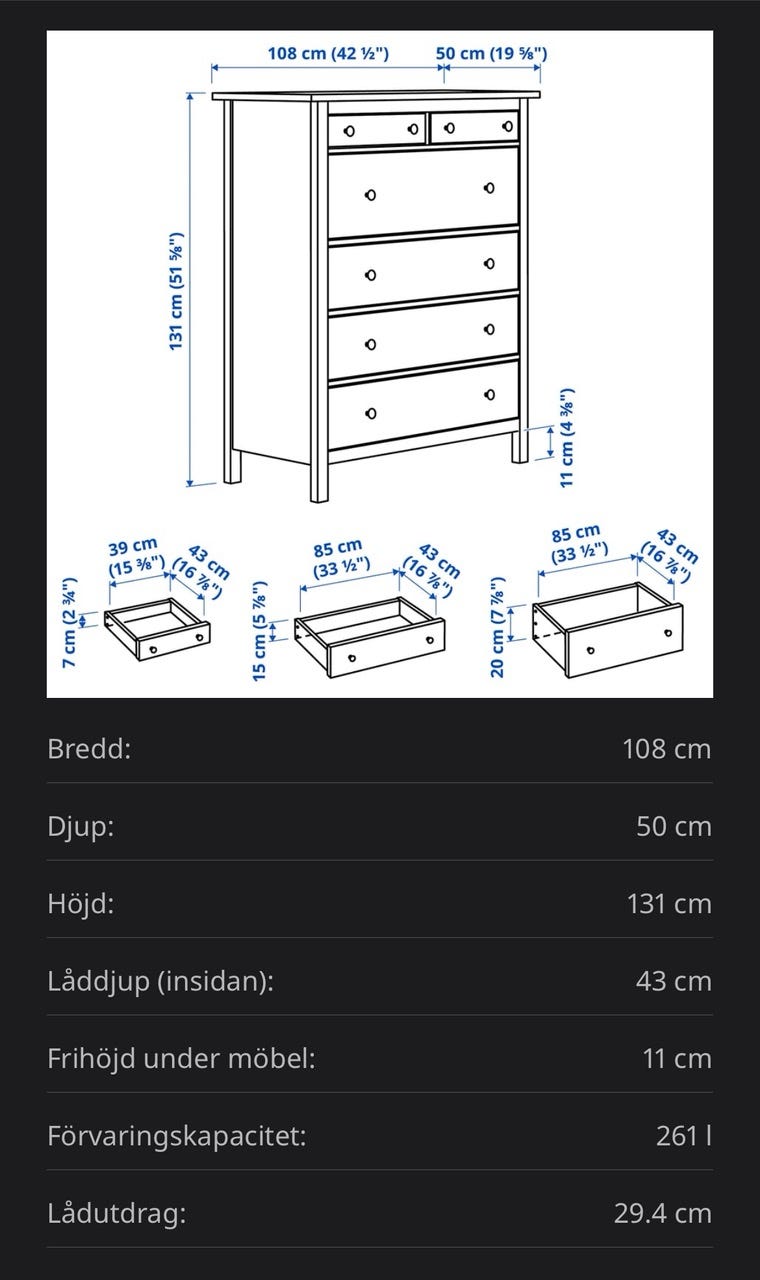 108 cm (42 ½")
50 cm (19 ⅝")
131 cm (51 ⅝")
11 cm (4 ⅜")

39 cm (15 ⅜")
43 cm (16 ⅞")
7 cm (2 ¾")

85 cm (33 ½")
43 cm (16 ⅞")
15 cm (5 ⅞")

85 cm (33 ½")
43 cm (16 ⅞")
20 cm (7 ⅞")

| | |
|---|---|
| Bredd: | 108 cm |
| Djup: | 50 cm |
| Höjd: | 131 cm |
| Låddjup (insidan): | 43 cm |
| Frihöjd under möbel: | 11 cm |
| Förvaringskapacitet: | 261 l |
| Lådutdrag: | 29.4 cm |