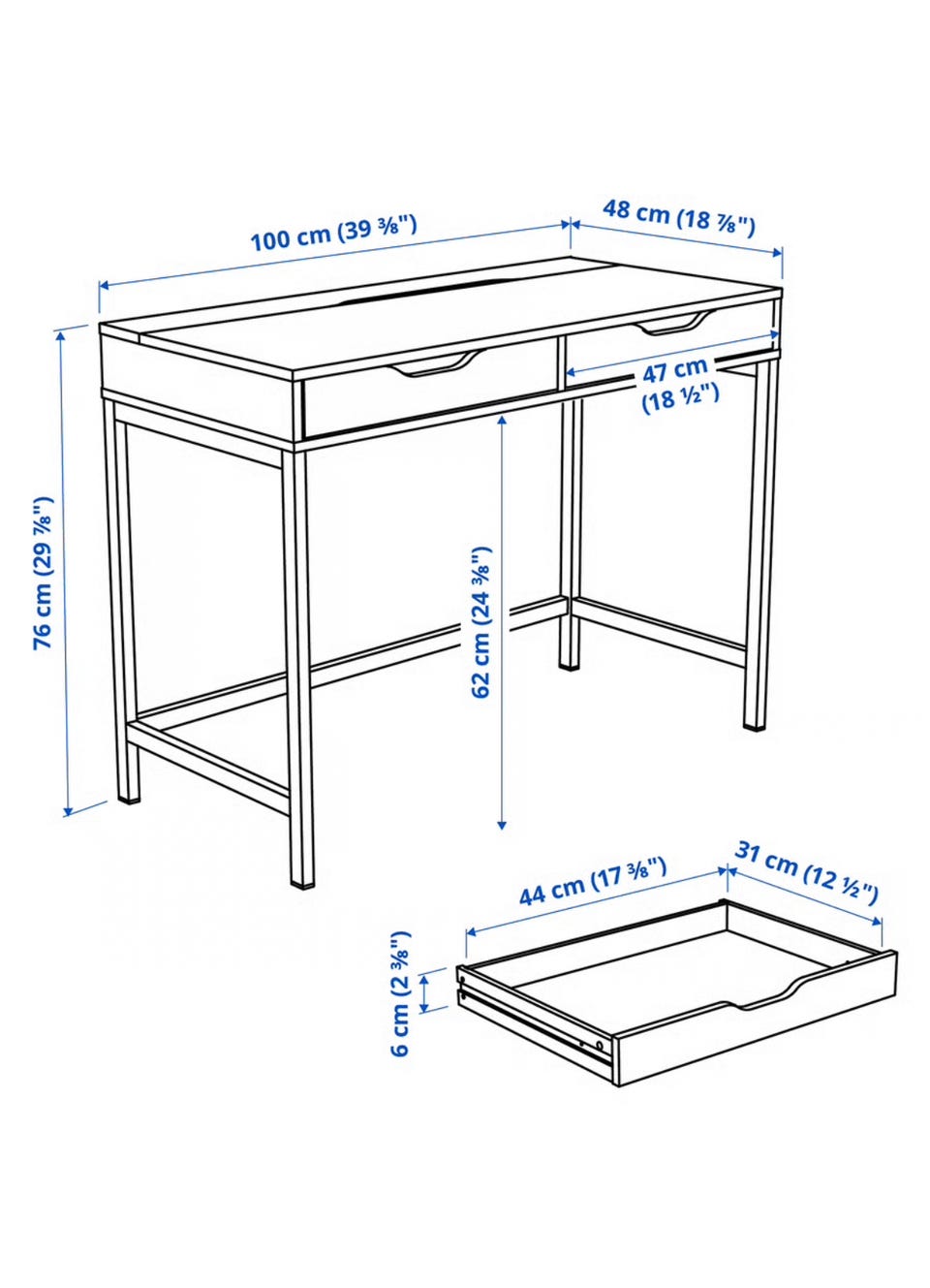 100 cm (39 ⅜")

48 cm (18 ⅞")

47 cm (18 ½")

76 cm (29 ⅞")

62 cm (24 ⅜")

44 cm (17 ⅜")

31 cm (12 ½")

6 cm (2 ⅜")