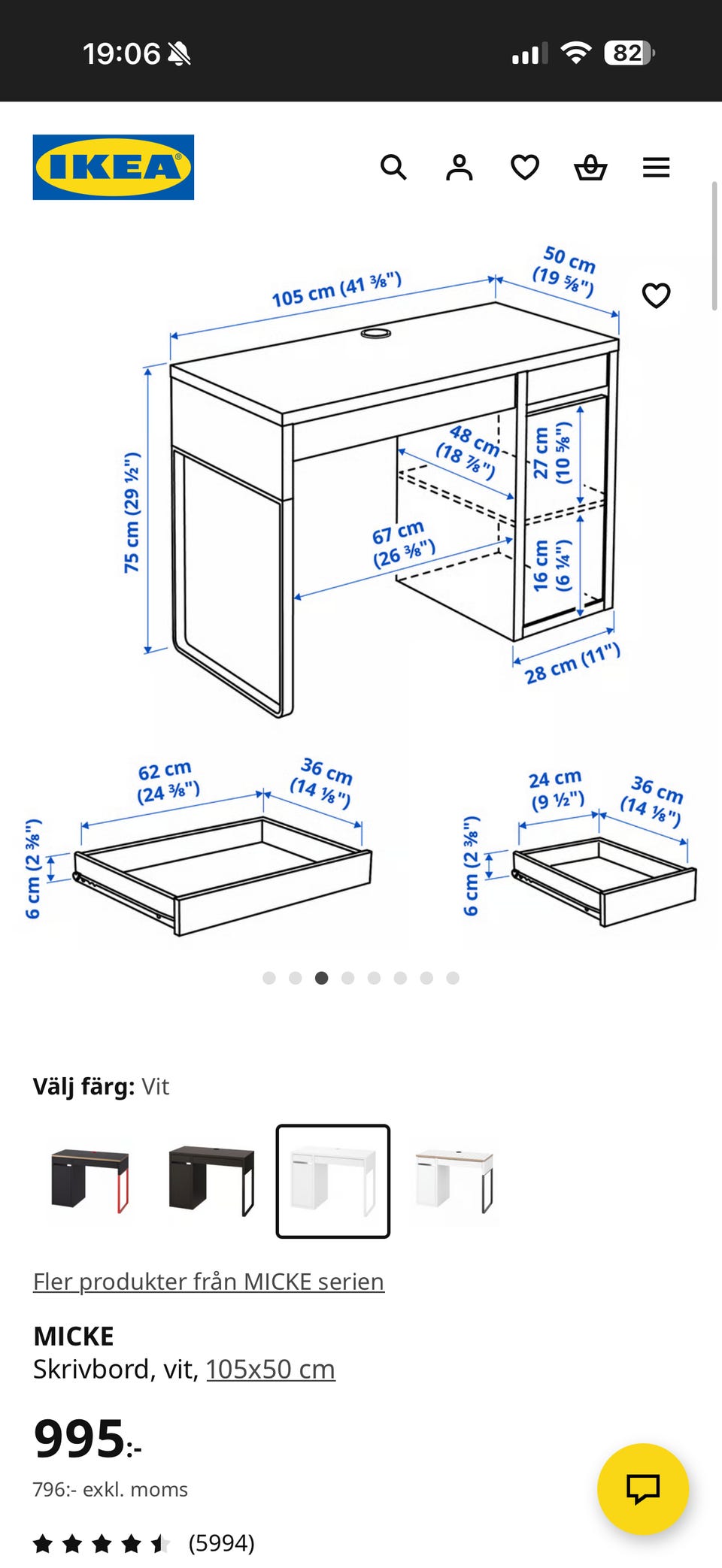 19:06

82

IKEA

105 cm (41 ⅜")

50 cm (19 ⅝")

75 cm (29 ½")

48 cm (18 ⅞")

27 cm (10 ⅝")

67 cm (26 ⅜")

16 cm (6 ¼")

28 cm (11")

62 cm (24 ⅜")

36 cm (14 ⅛")

6 cm (2 ⅜")

24 cm (9 ½")

36 cm (14 ⅛")

6 cm (2 ⅜")

Välj färg: Vit

Fler produkter från MICKE serien

MICKE
Skrivbord, vit, 105x50 cm

995:-

796:- exkl. moms

(5994)