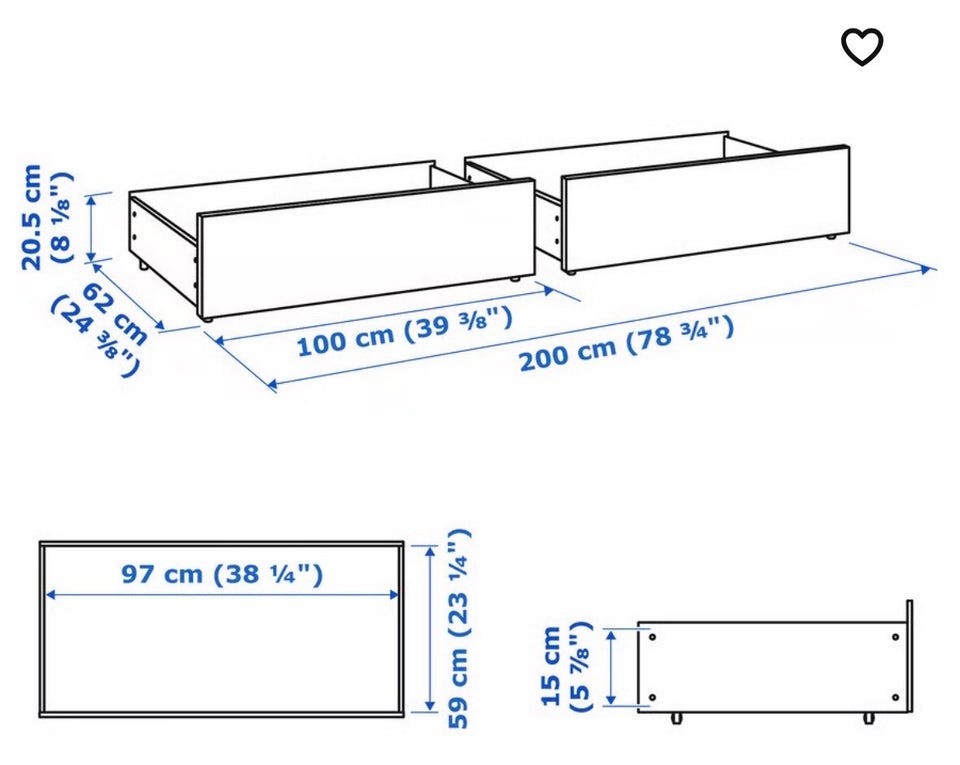 20.5 cm
(8 ⅛")

62 cm
(24 ⅜")

100 cm (39 ⅜")

200 cm (78 ¾")

97 cm (38 ¼")

59 cm (23 ¼")

15 cm
(5 ⅞")