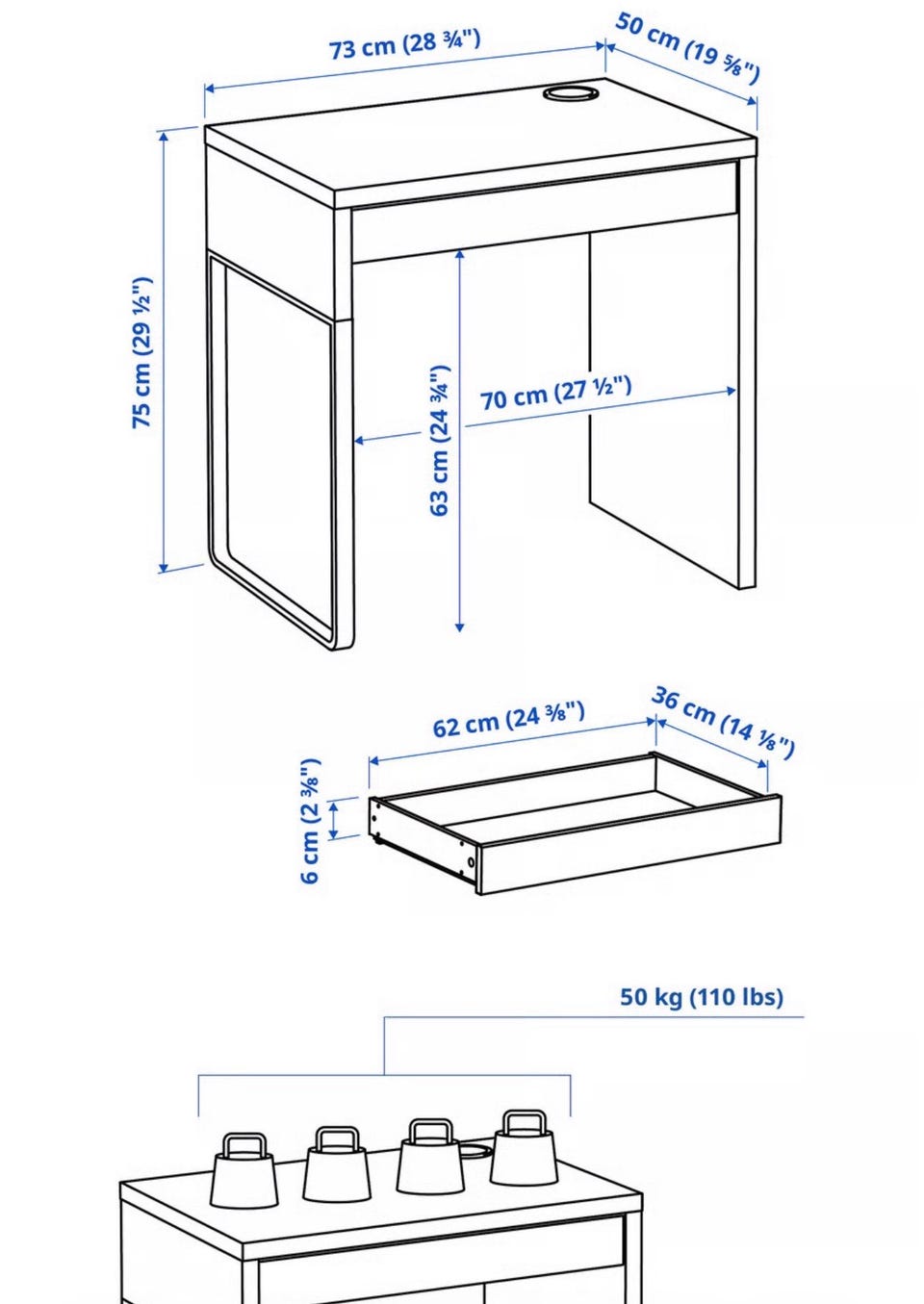 73 cm (28 ¾")

50 cm (19 ⅝")

75 cm (29 ½")

63 cm (24 ¾")

70 cm (27 ½")

62 cm (24 ⅜")

36 cm (14 ⅛")

6 cm (2 ⅜")

50 kg (110 lbs)